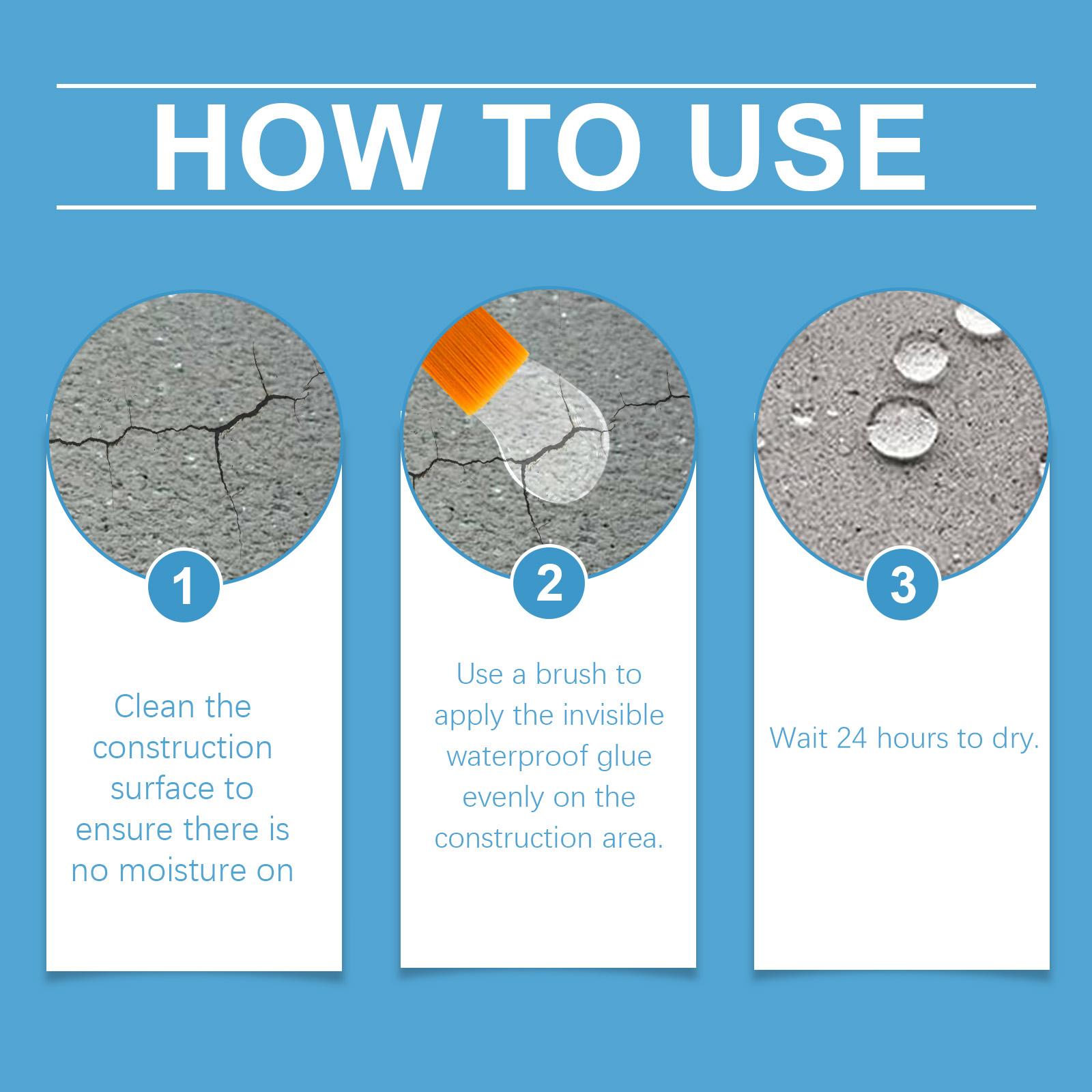 HOW TO USE

1

Clean the construction surface to ensure there is no moisture on

2

Use a brush to apply the invisible waterproof glue evenly on the construction area.

3

Wait 24 hours to dry.