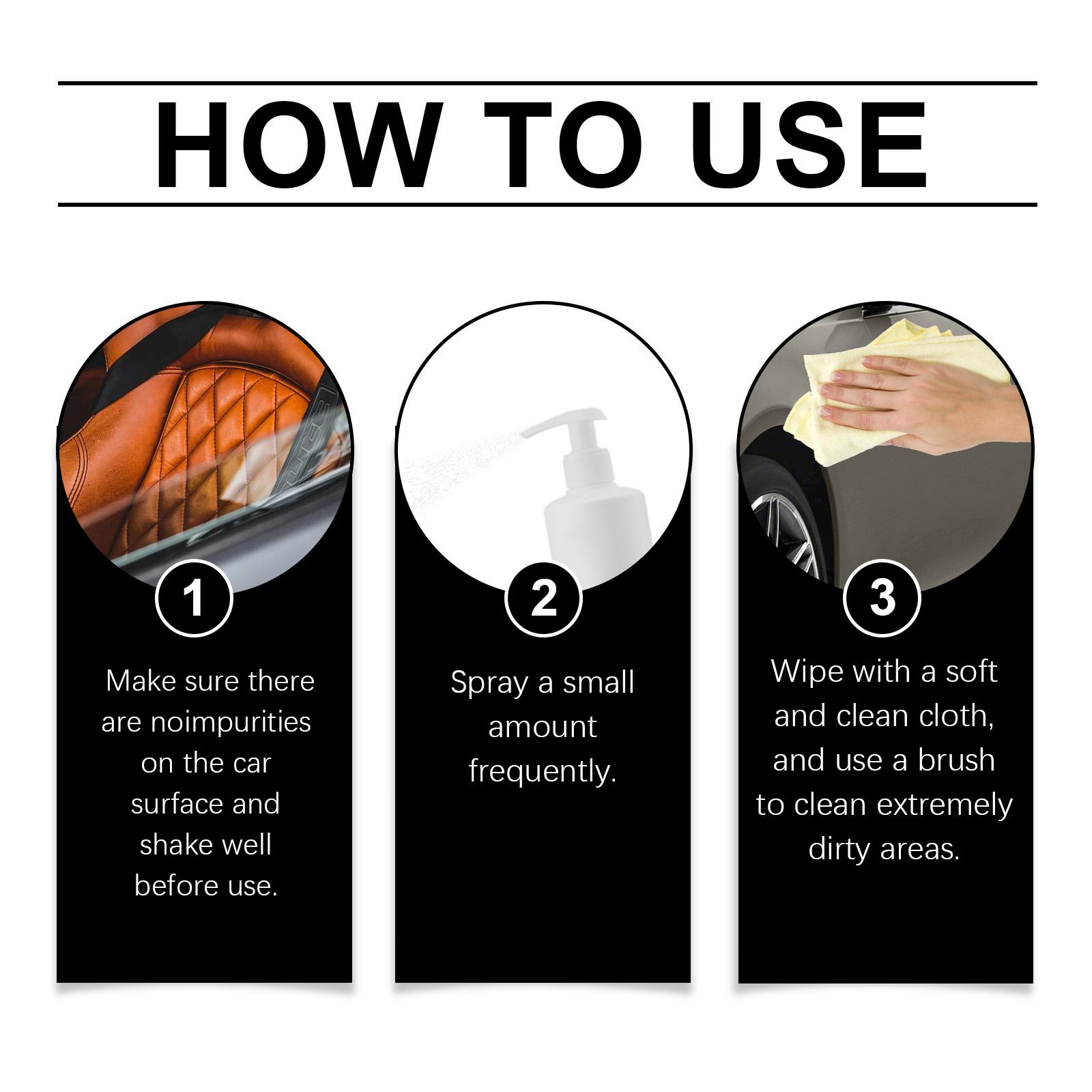 HOW TO USE

1

Make sure there are noimpurities on the car surface and shake well before use.

2

Spray a small amount frequently.

3

Wipe with a soft and clean cloth, and use a brush to clean extremely dirty areas.