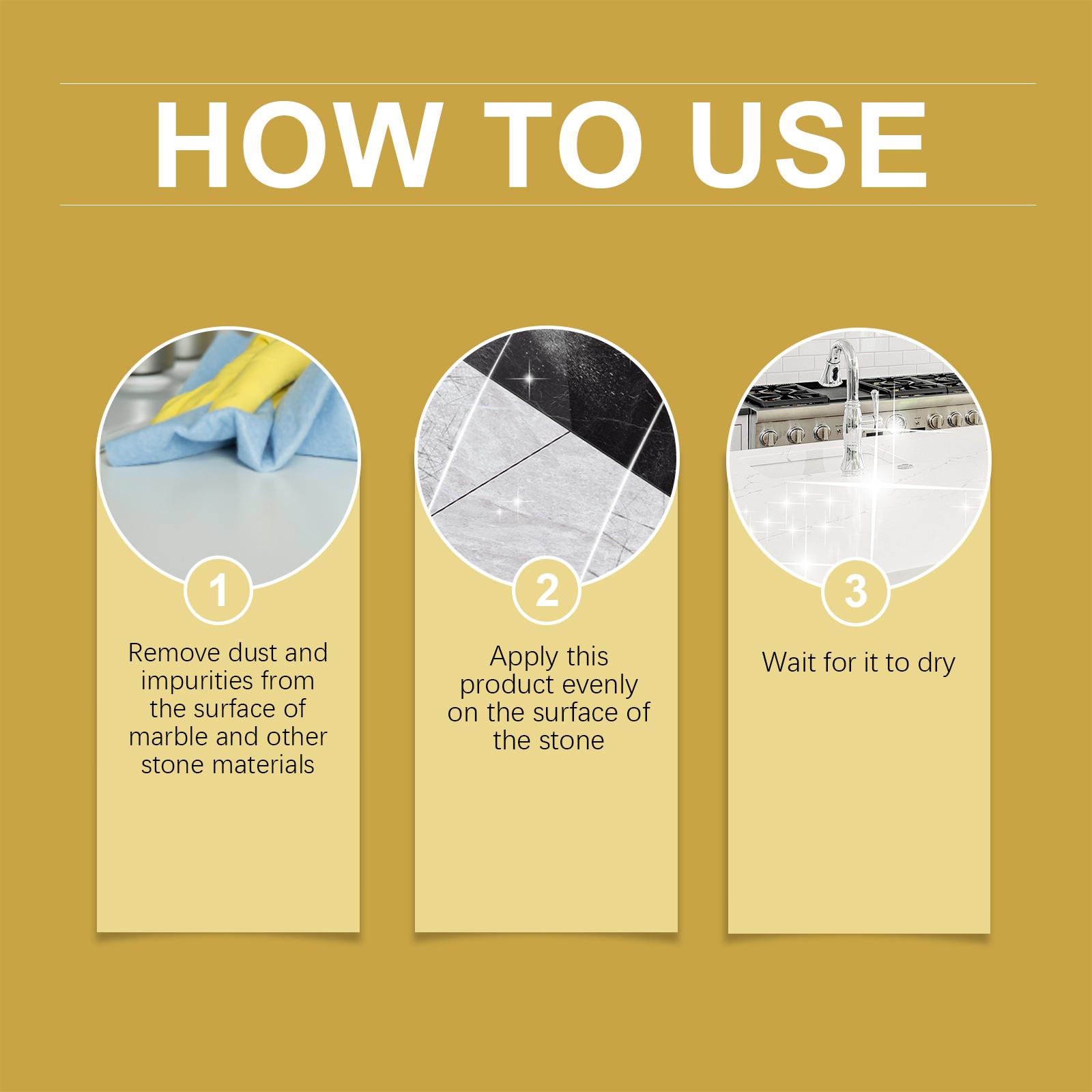 HOW TO USE

1

Remove dust and impurities from the surface of marble and other stone materials

2

Apply this product evenly on the surface of the stone

3

Wait for it to dry