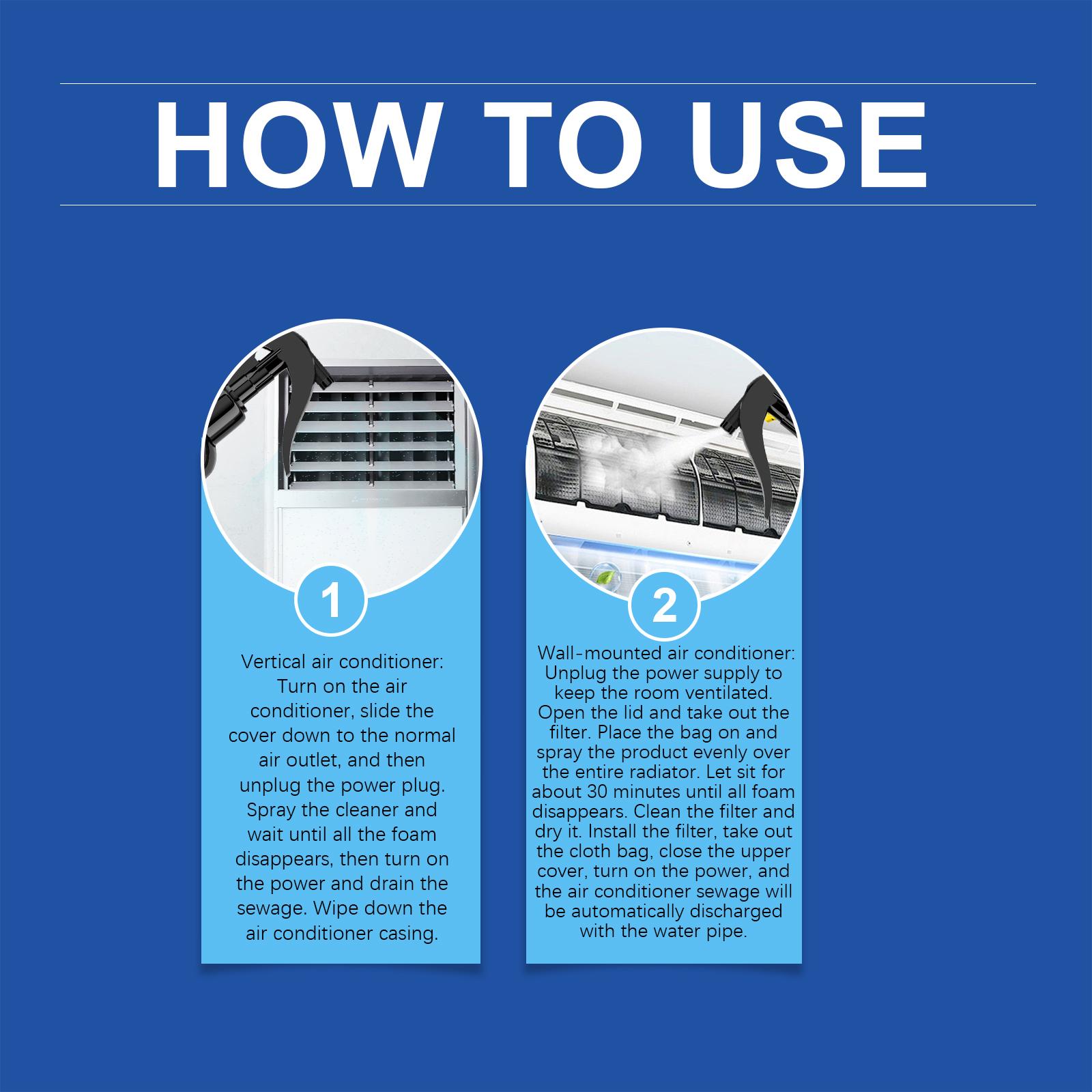 HOW TO USE

1

Vertical air conditioner: Turn on the air conditioner, slide the cover down to the normal air outlet, and then unplug the power plug. Spray the cleaner and wait until all the foam disappears, then turn on the power and drain the sewage. Wipe down the air conditioner casing.

2

Wall-mounted air conditioner: Unplug the power supply to keep the room ventilated. Open the lid and take out the filter. Place the bag on and spray the product evenly over the entire radiator. Let sit for about 30 minutes until all foam disappears. Clean the filter and dry it. Install the filter, take out the cloth bag, close the upper cover, turn on the power, and the air conditioner sewage will be automatically discharged with the water pipe.