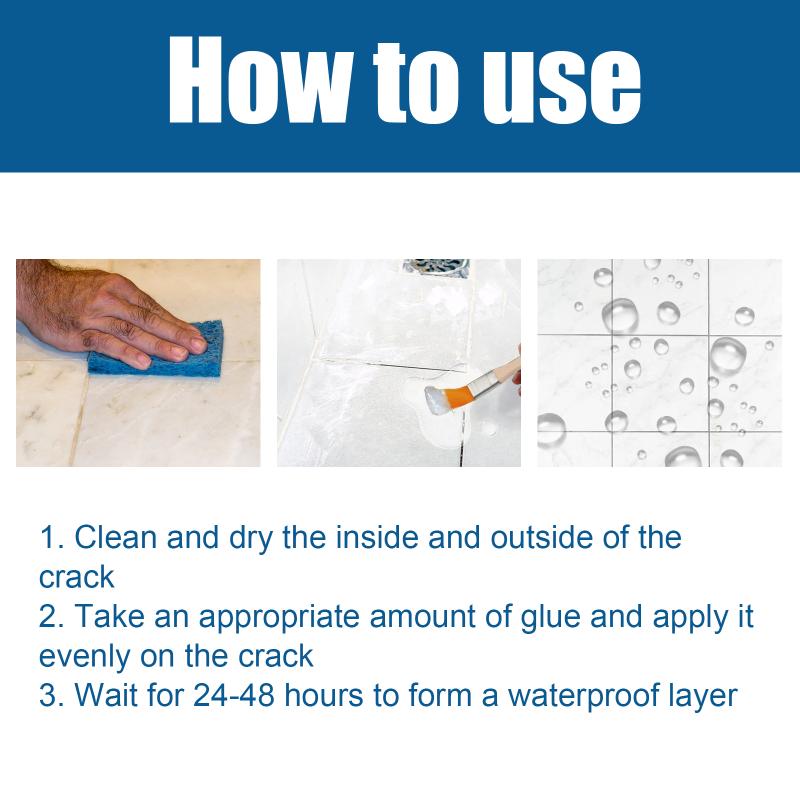 How to use

1. Clean and dry the inside and outside of the crack
2. Take an appropriate amount of glue and apply it evenly on the crack
3. Wait for 24-48 hours to form a waterproof layer