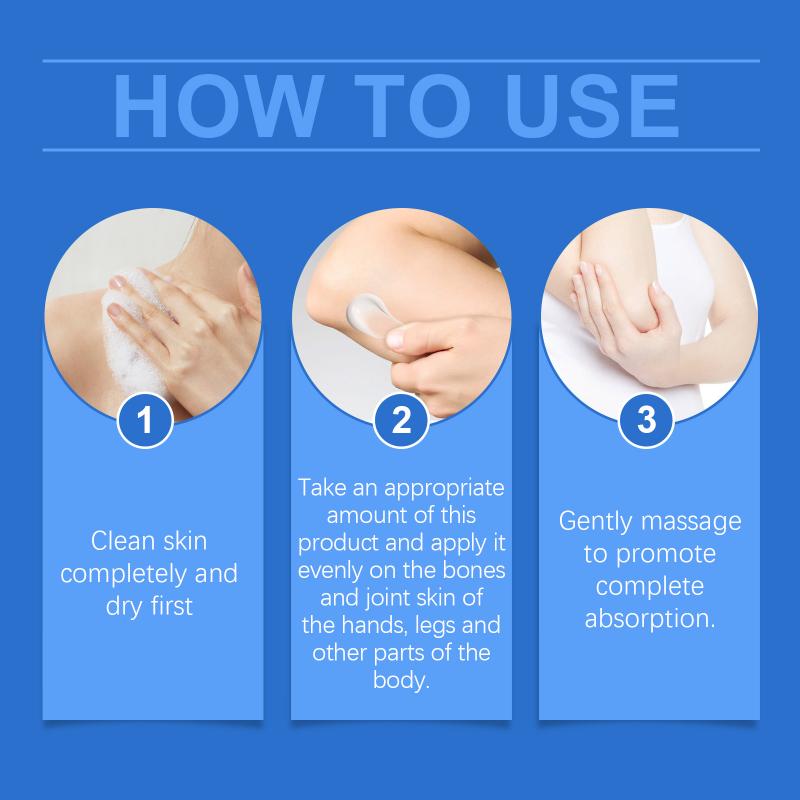 HOW TO USE

1

Clean skin completely and dry first

2

Take an appropriate amount of this product and apply it evenly on the bones and joint skin of the hands, legs and other parts of the body.

3

Gently massage to promote complete absorption.