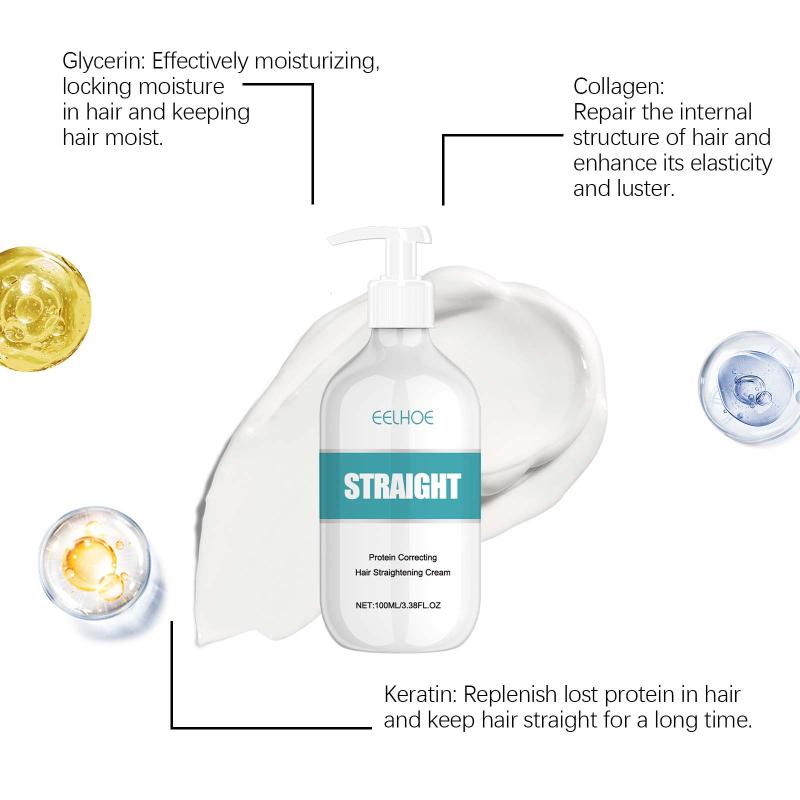 Glycerin: Effectively moisturizing, locking moisture in hair and keeping hair moist.

Collagen:
Repair the internal structure of hair and enhance its elasticity and luster.

EELHOE

STRAIGHT

Protein Correcting
Hair Straightening Cream

NET:100ML/3.38FL.OZ

Keratin: Replenish lost protein in hair and keep hair straight for a long time.