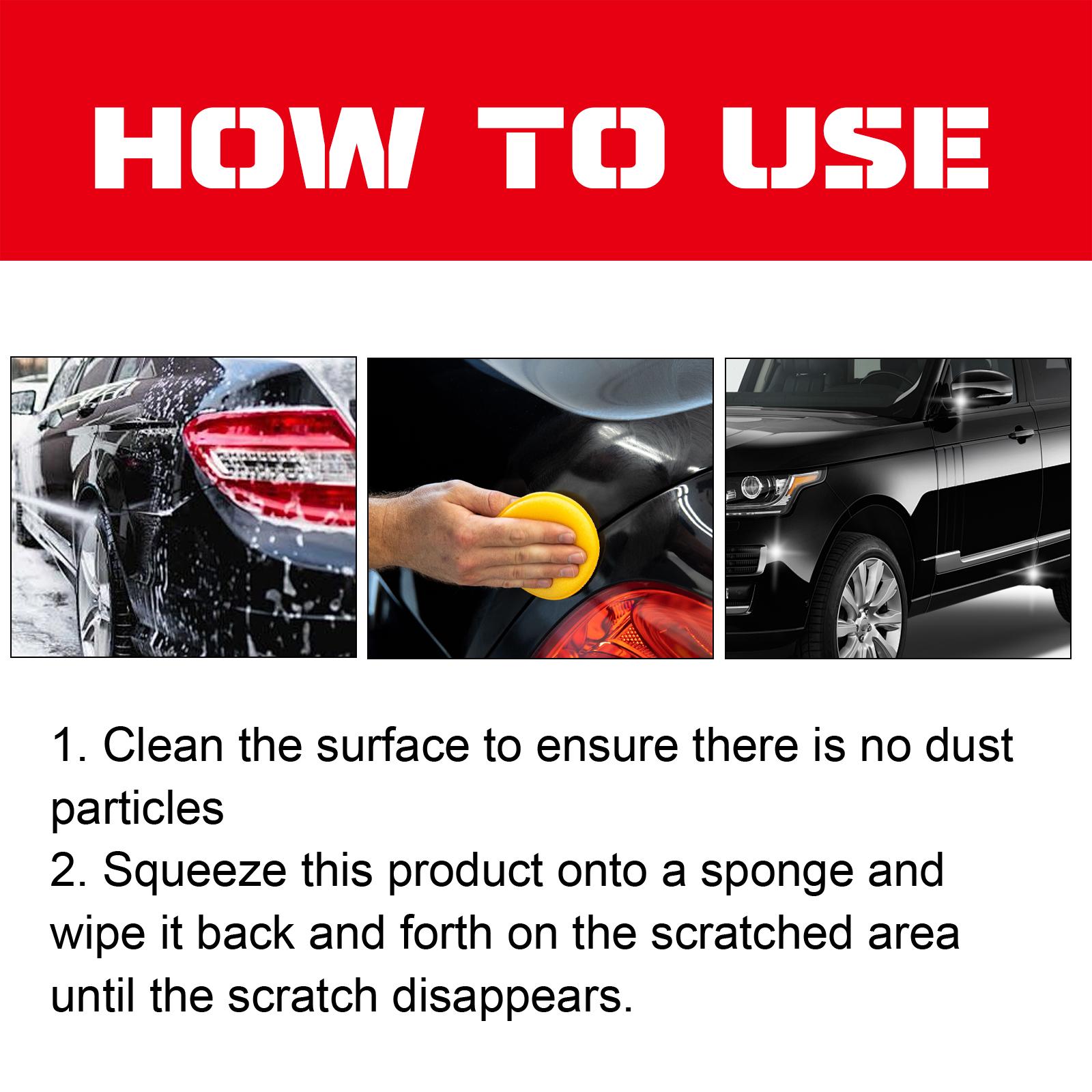 HOW TO USE

1. Clean the surface to ensure there is no dust particles
2. Squeeze this product onto a sponge and wipe it back and forth on the scratched area until the scratch disappears.