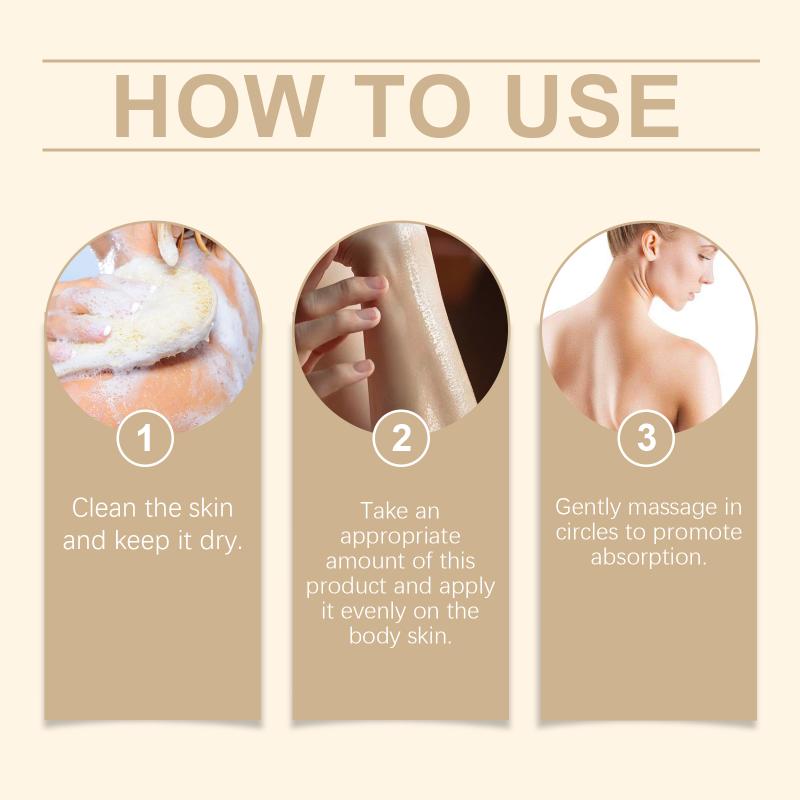 HOW TO USE

1

Clean the skin and keep it dry.

2

Take an appropriate amount of this product and apply it evenly on the body skin.

3

Gently massage in circles to promote absorption.