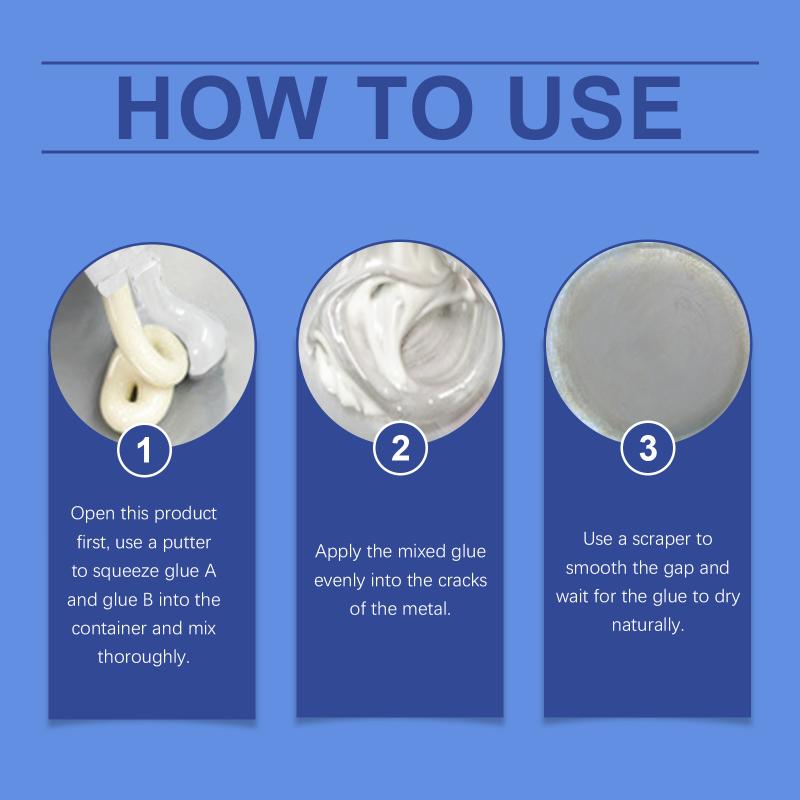 HOW TO USE

1

Open this product first, use a putter to squeeze glue A and glue B into the container and mix thoroughly.

2

Apply the mixed glue evenly into the cracks of the metal.

3

Use a scraper to smooth the gap and wait for the glue to dry naturally.