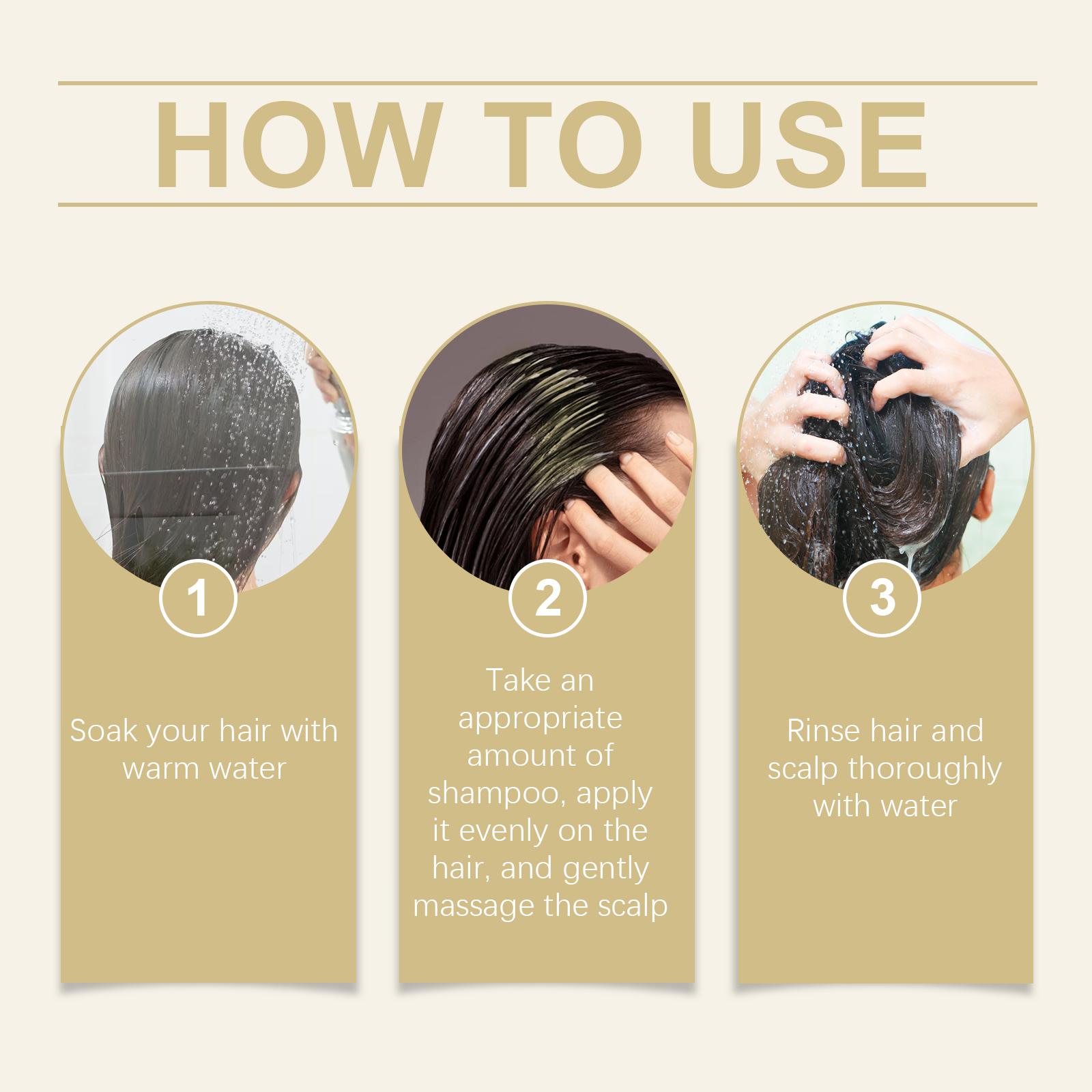 HOW TO USE

1

Soak your hair with warm water

2

Take an appropriate amount of shampoo, apply it evenly on the hair, and gently massage the scalp

3

Rinse hair and scalp thoroughly with water