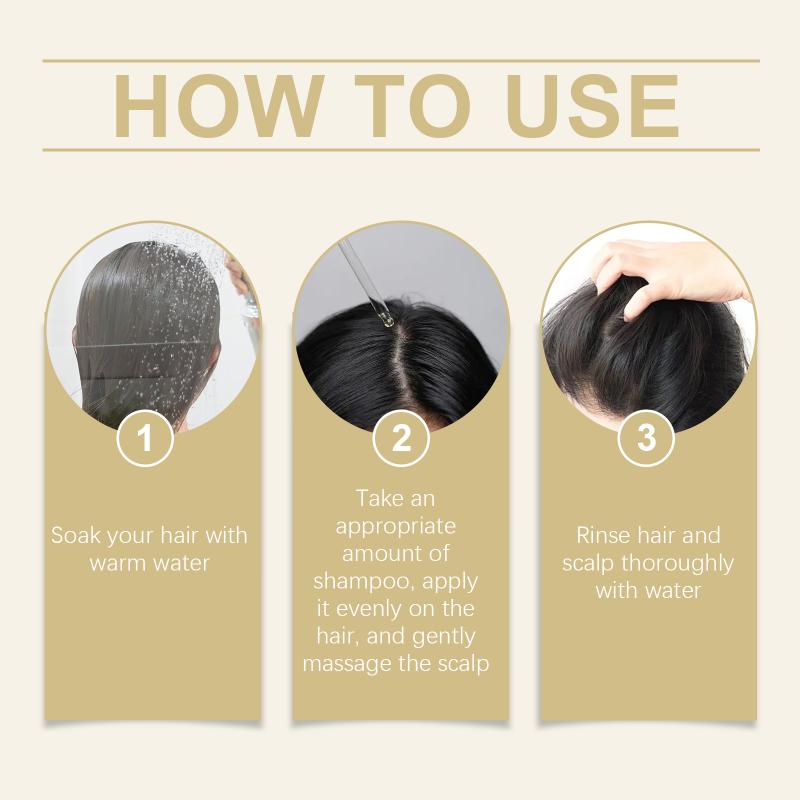 HOW TO USE

1

Soak your hair with warm water

2

Take an appropriate amount of shampoo, apply it evenly on the hair, and gently massage the scalp

3

Rinse hair and scalp thoroughly with water