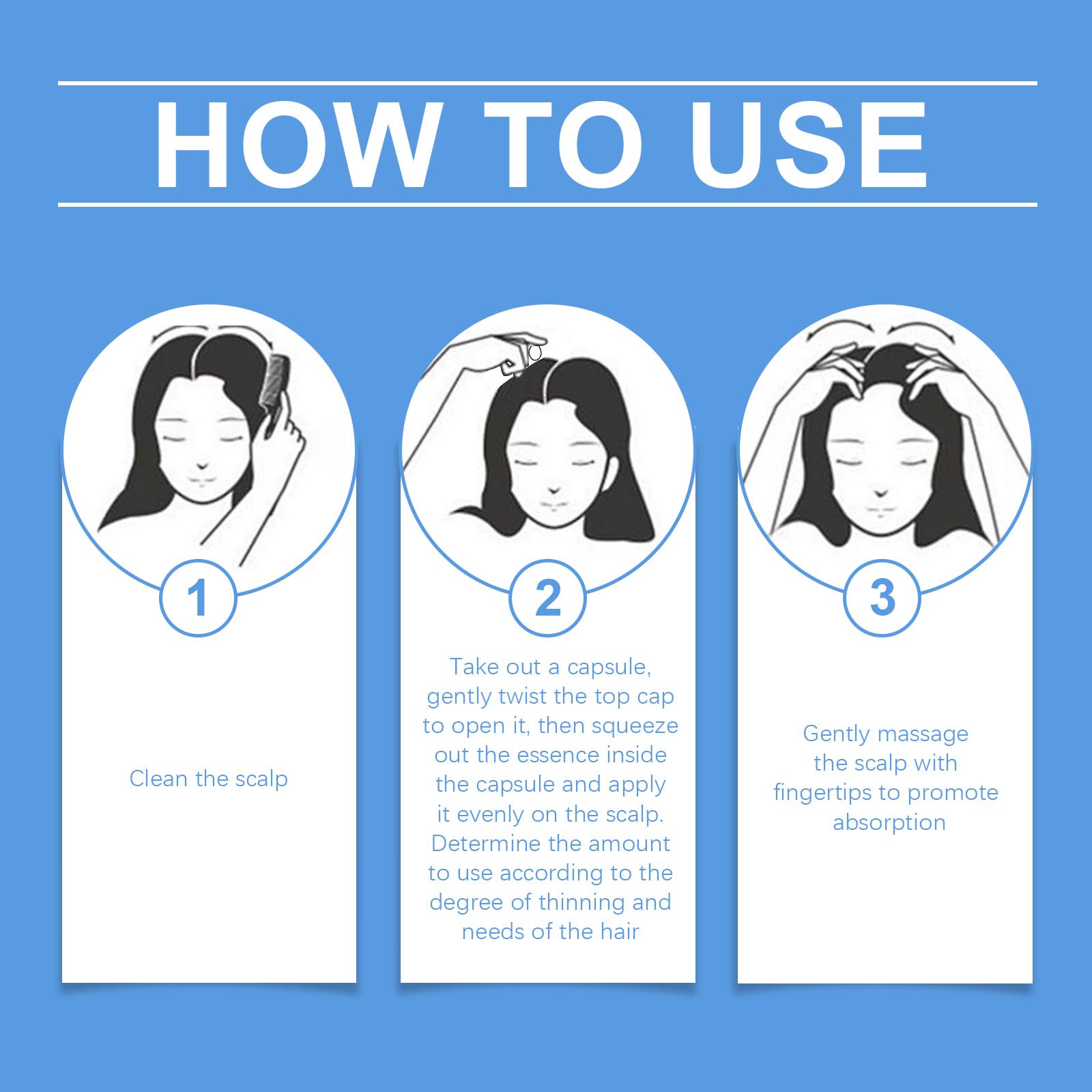 HOW TO USE

1

Clean the scalp

2

Take out a capsule, gently twist the top cap to open it, then squeeze out the essence inside the capsule and apply it evenly on the scalp. Determine the amount to use according to the degree of thinning and needs of the hair

3

Gently massage the scalp with fingertips to promote absorption