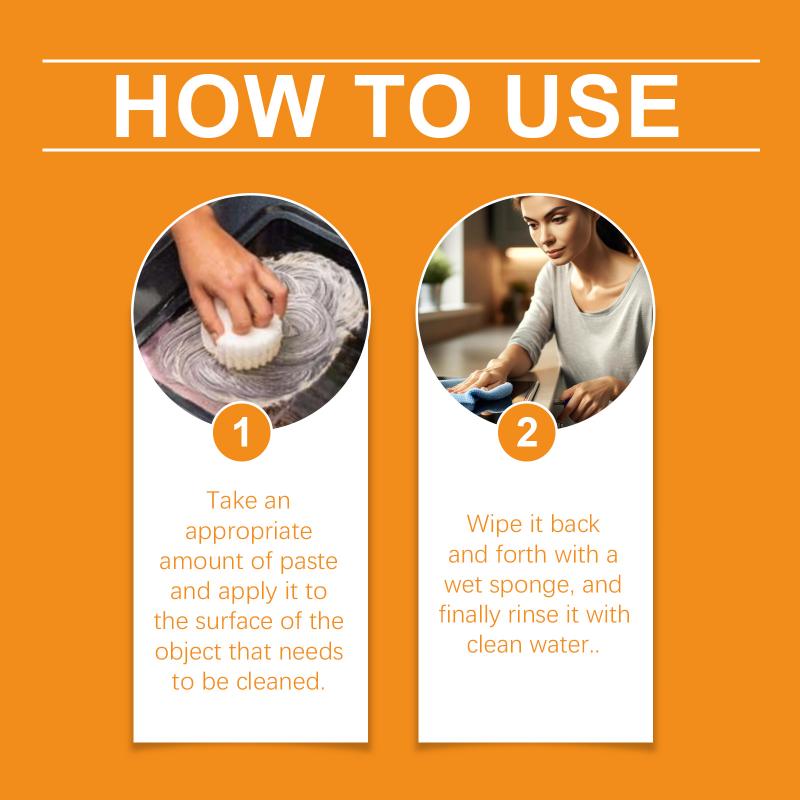 HOW TO USE

1

Take an appropriate amount of paste and apply it to the surface of the object that needs to be cleaned.

2

Wipe it back and forth with a wet sponge, and finally rinse it with clean water..