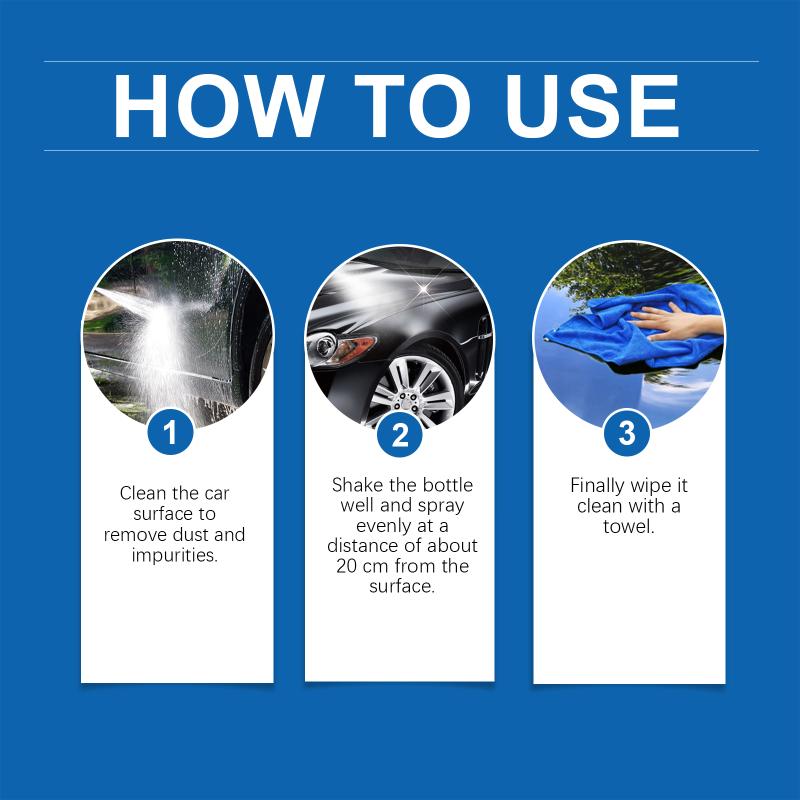 HOW TO USE

1

Clean the car surface to remove dust and impurities.

2

Shake the bottle well and spray evenly at a distance of about 20 cm from the surface.

3

Finally wipe it clean with a towel.