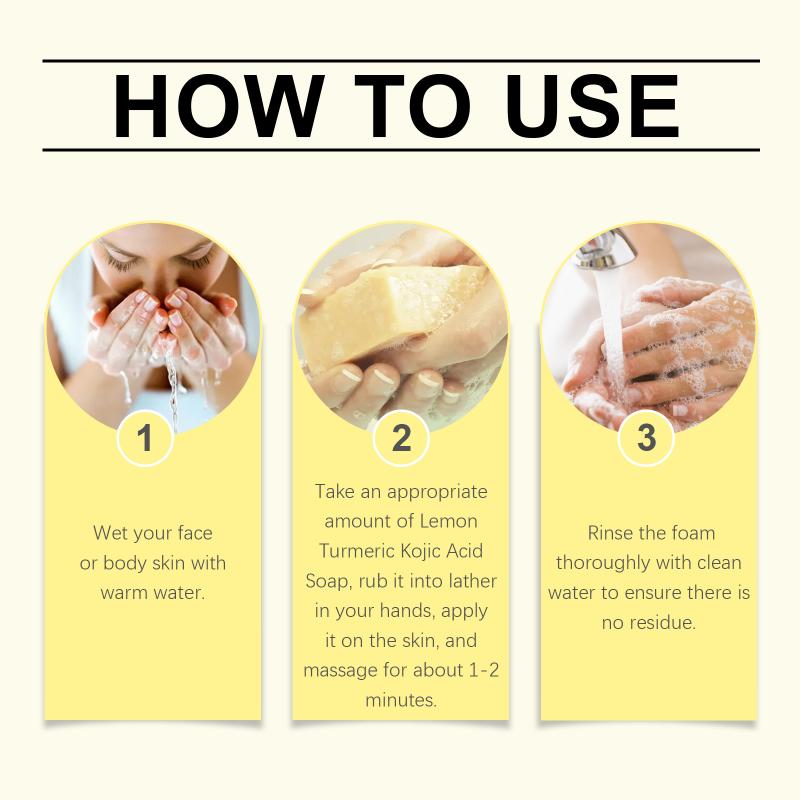 HOW TO USE

1

Wet your face or body skin with warm water.

2

Take an appropriate amount of Lemon Turmeric Kojic Acid Soap, rub it into lather in your hands, apply it on the skin, and massage for about 1-2 minutes.

3

Rinse the foam thoroughly with clean water to ensure there is no residue.