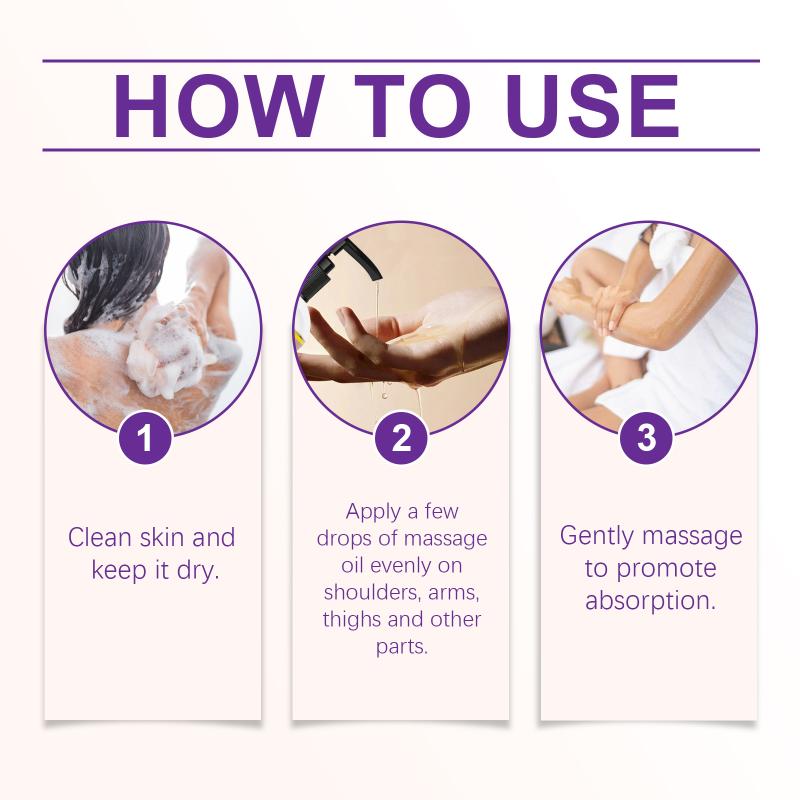 HOW TO USE

1

Clean skin and keep it dry.

2

Apply a few drops of massage oil evenly on shoulders, arms, thighs and other parts.

3

Gently massage to promote absorption.