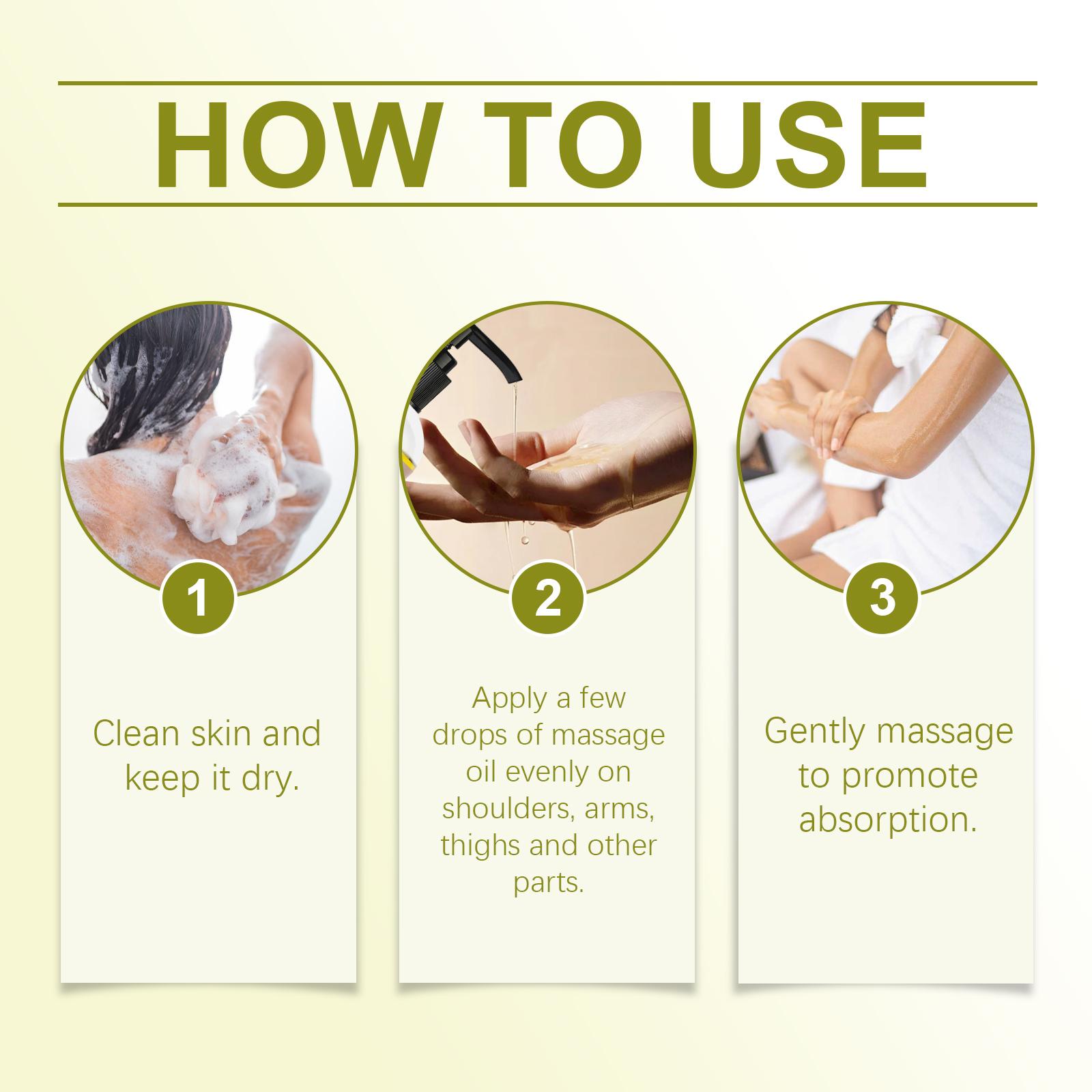 HOW TO USE

1

Clean skin and keep it dry.

2

Apply a few drops of massage oil evenly on shoulders, arms, thighs and other parts.

3

Gently massage to promote absorption.