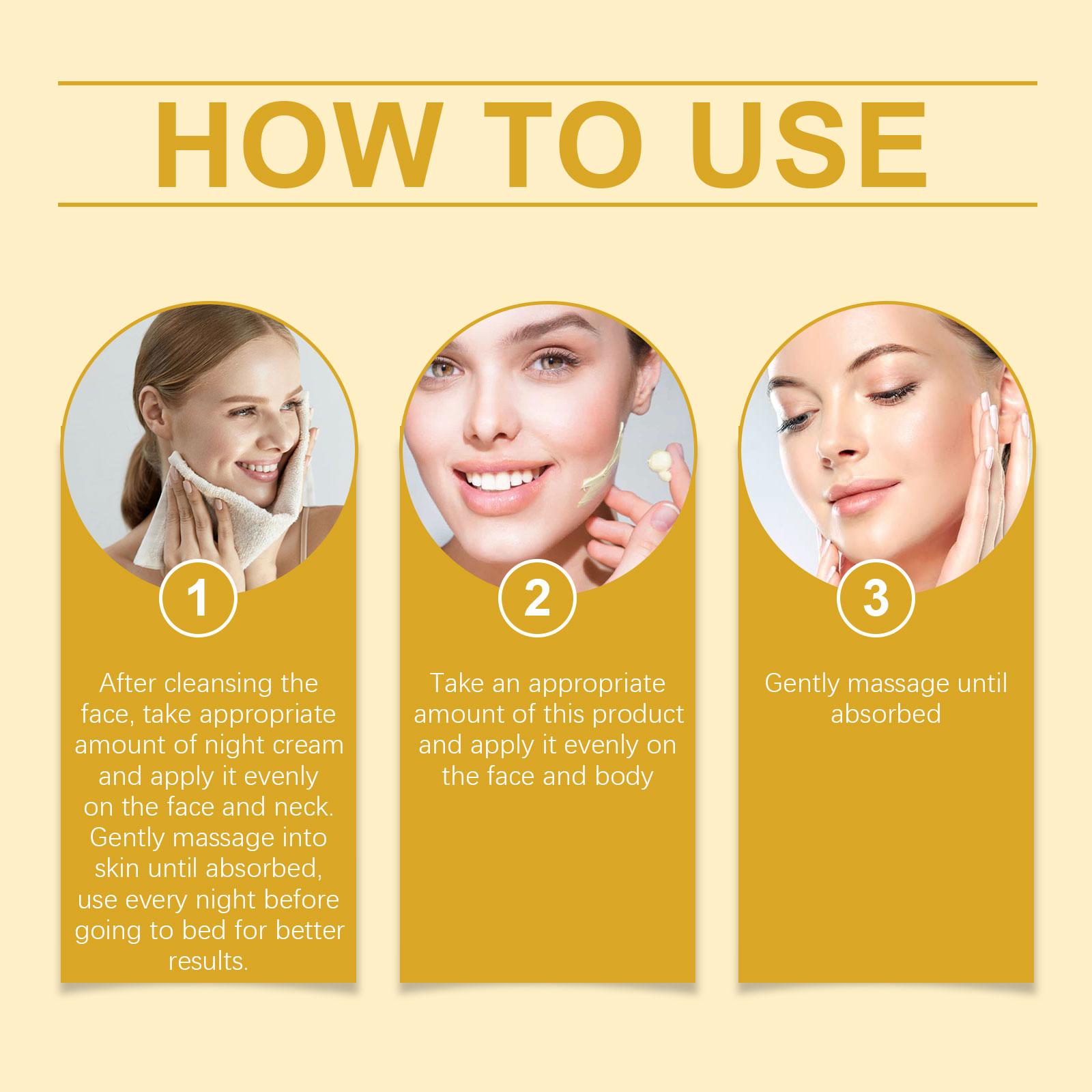 HOW TO USE

1

After cleansing the face, take appropriate amount of night cream and apply it evenly on the face and neck. Gently massage into skin until absorbed, use every night before going to bed for better results.

2

Take an appropriate amount of this product and apply it evenly on the face and body

3

Gently massage until absorbed