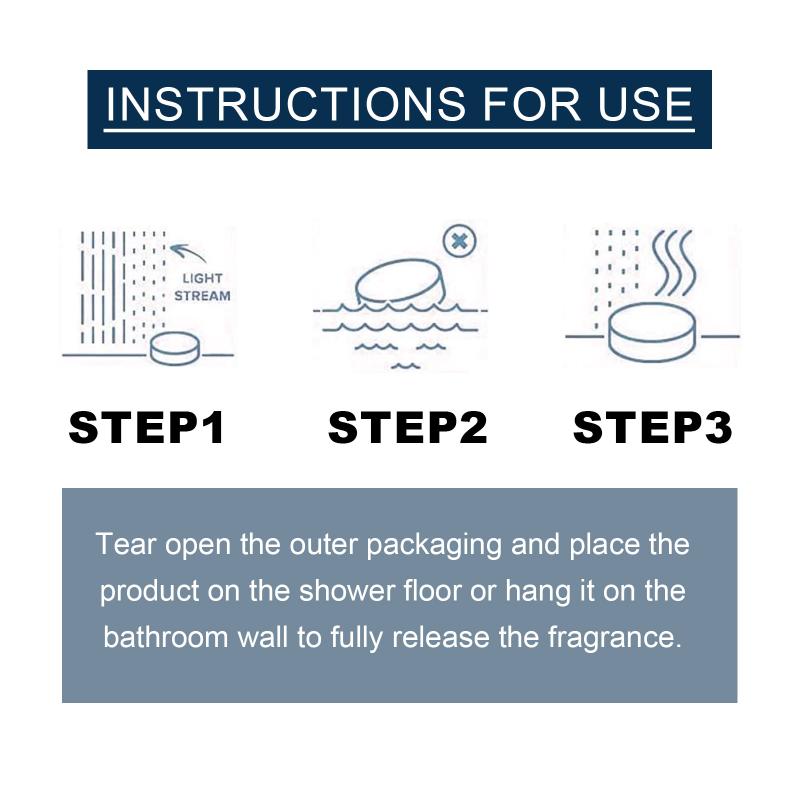 INSTRUCTIONS FOR USE

LIGHT STREAM

STEP1

STEP2

STEP3

Tear open the outer packaging and place the product on the shower floor or hang it on the bathroom wall to fully release the fragrance.