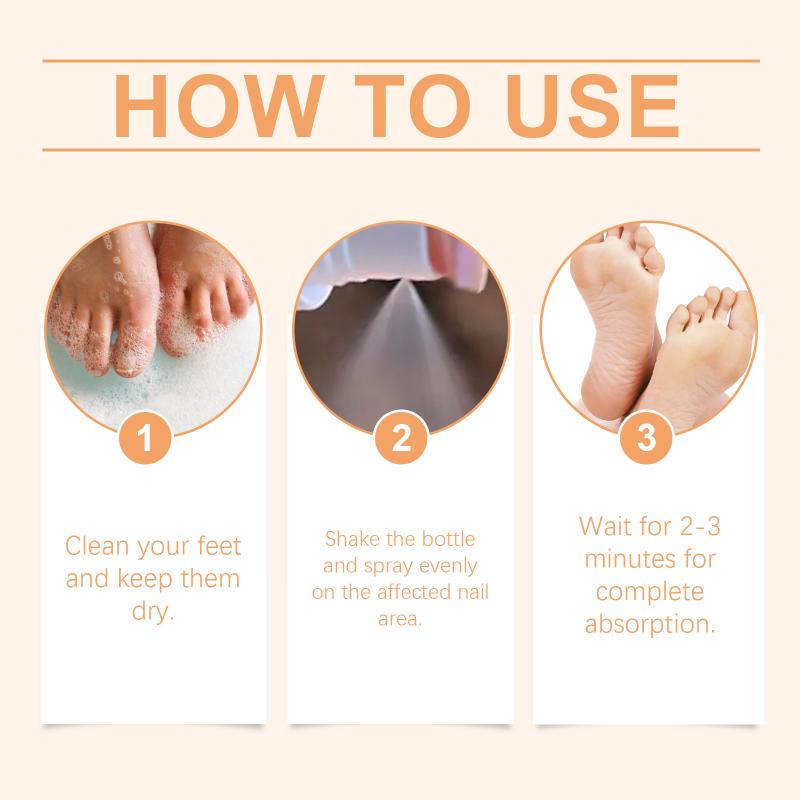 HOW TO USE

1

Clean your feet and keep them dry.

2

Shake the bottle and spray evenly on the affected nail area.

3

Wait for 2-3 minutes for complete absorption.