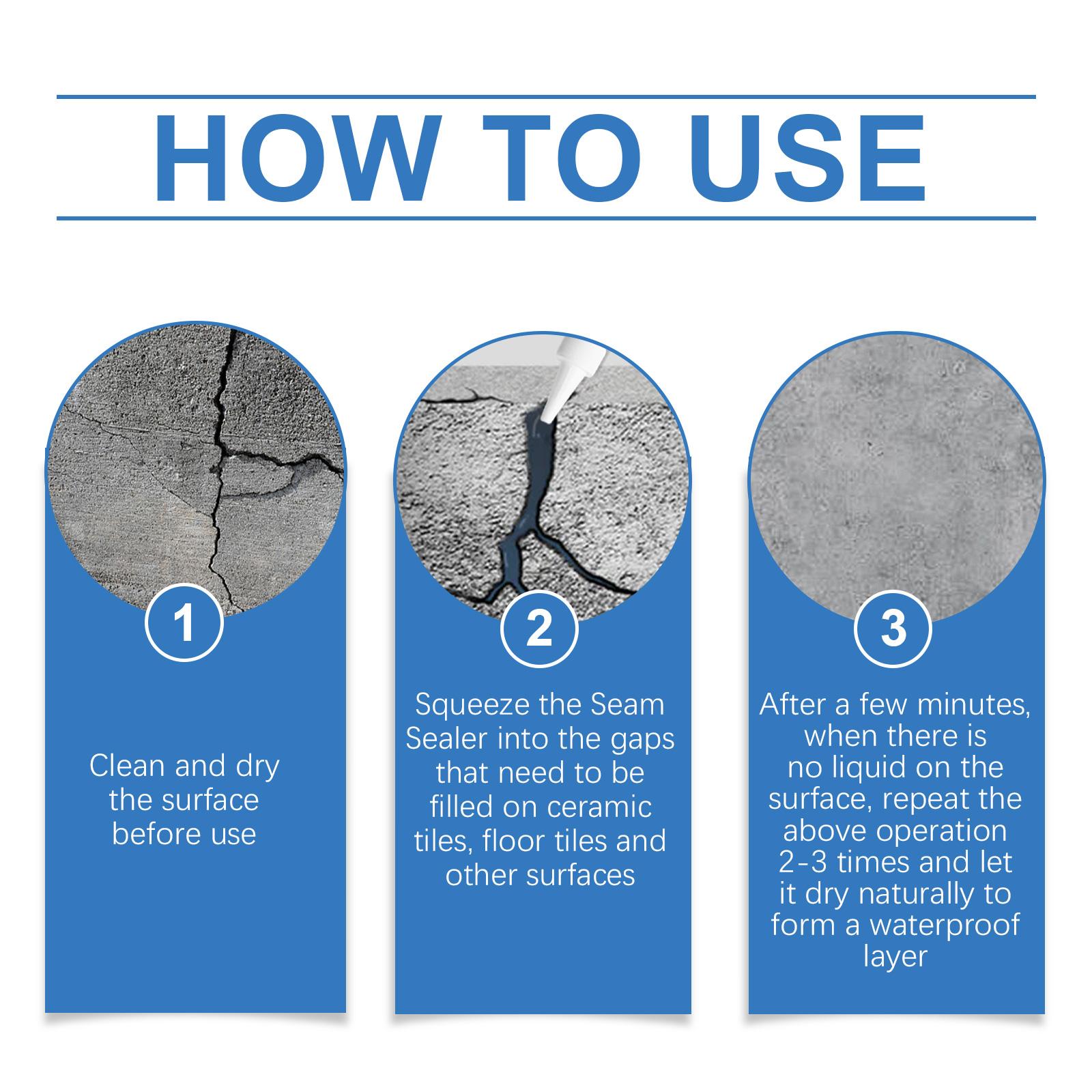 HOW TO USE

1

Clean and dry the surface before use

2

Squeeze the Seam Sealer into the gaps that need to be filled on ceramic tiles, floor tiles and other surfaces

3

After a few minutes, when there is no liquid on the surface, repeat the above operation 2-3 times and let it dry naturally to form a waterproof layer