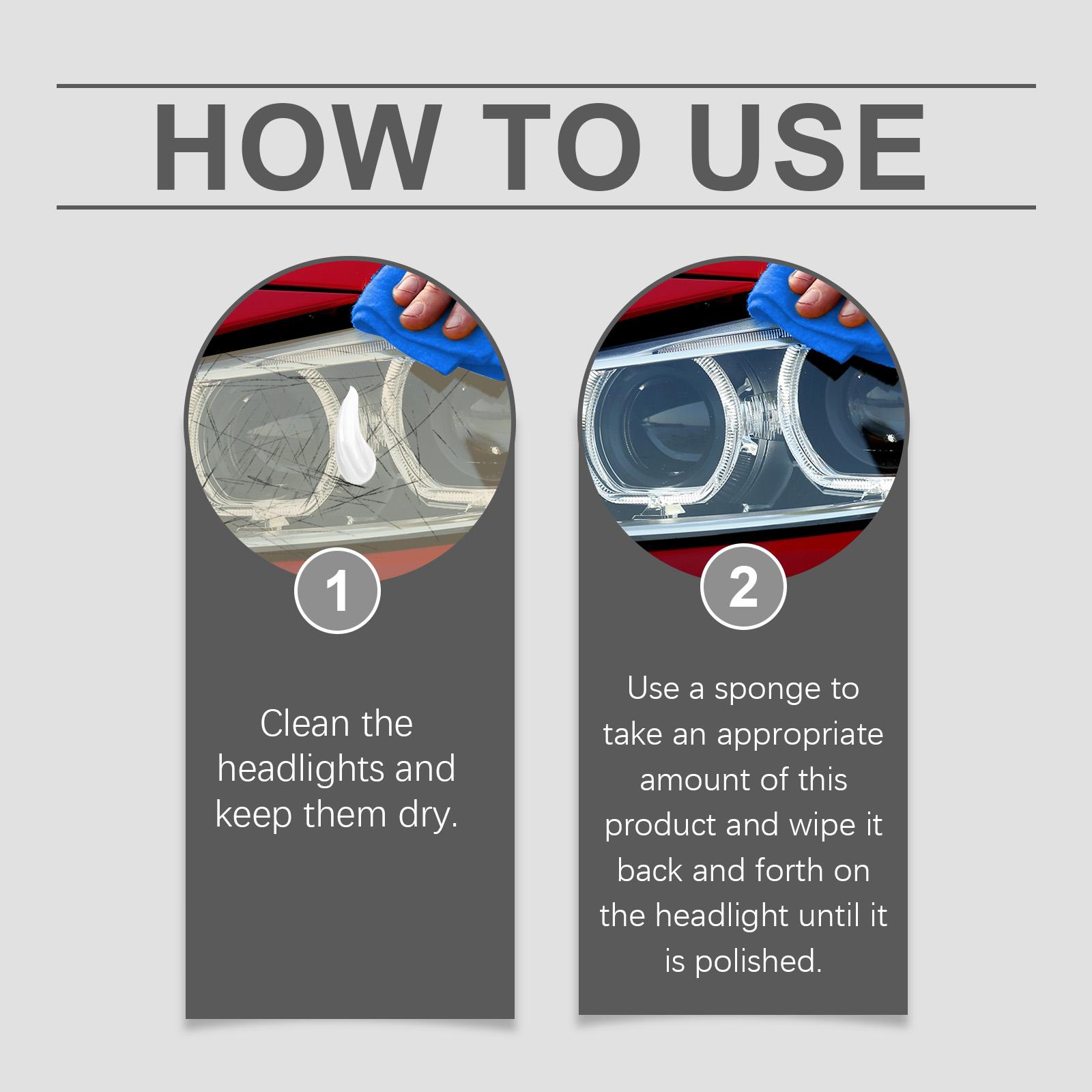 HOW TO USE

1

Clean the headlights and keep them dry.

2

Use a sponge to take an appropriate amount of this product and wipe it back and forth on the headlight until it is polished.