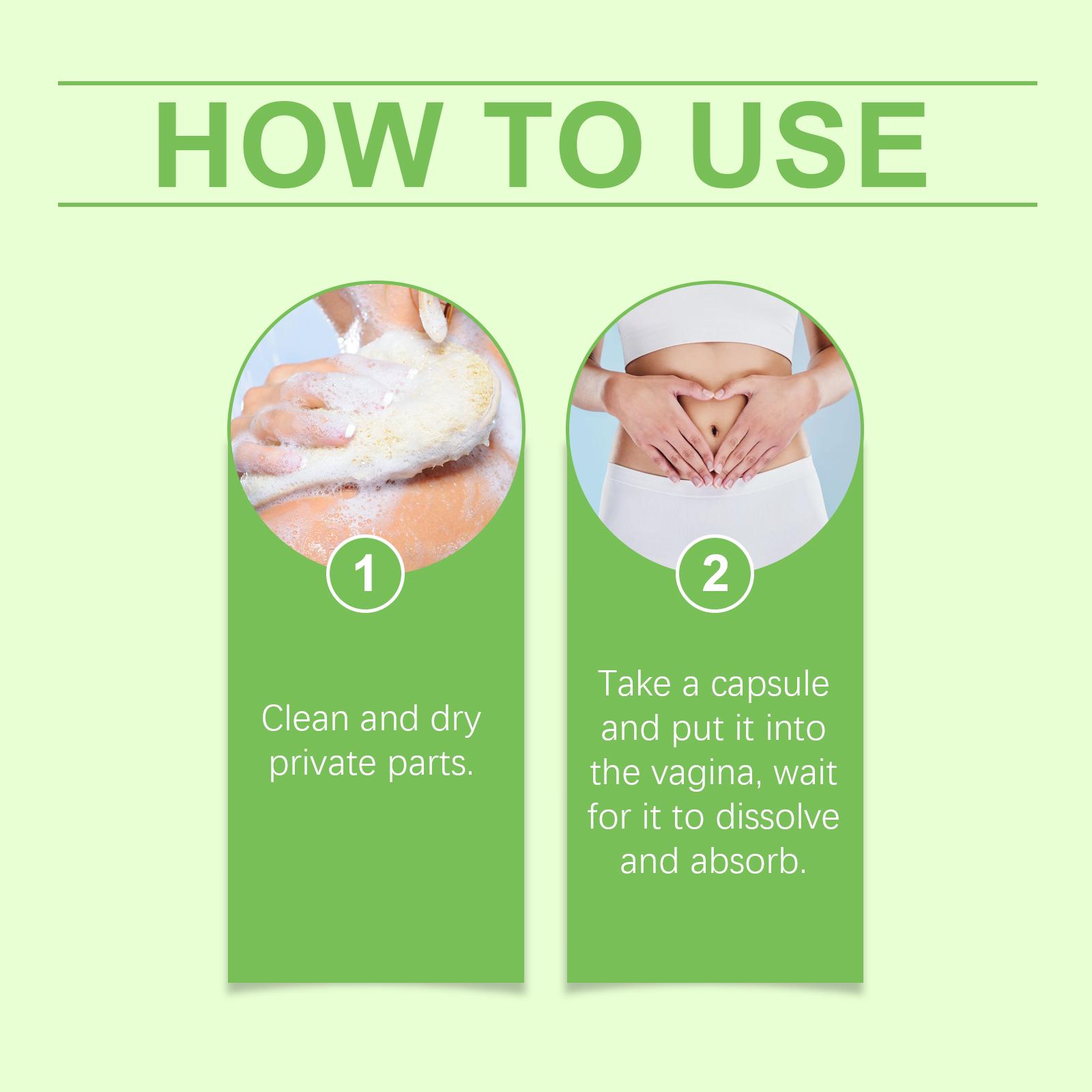 HOW TO USE

1

Clean and dry private parts.

2

Take a capsule and put it into the vagina, wait for it to dissolve and absorb.