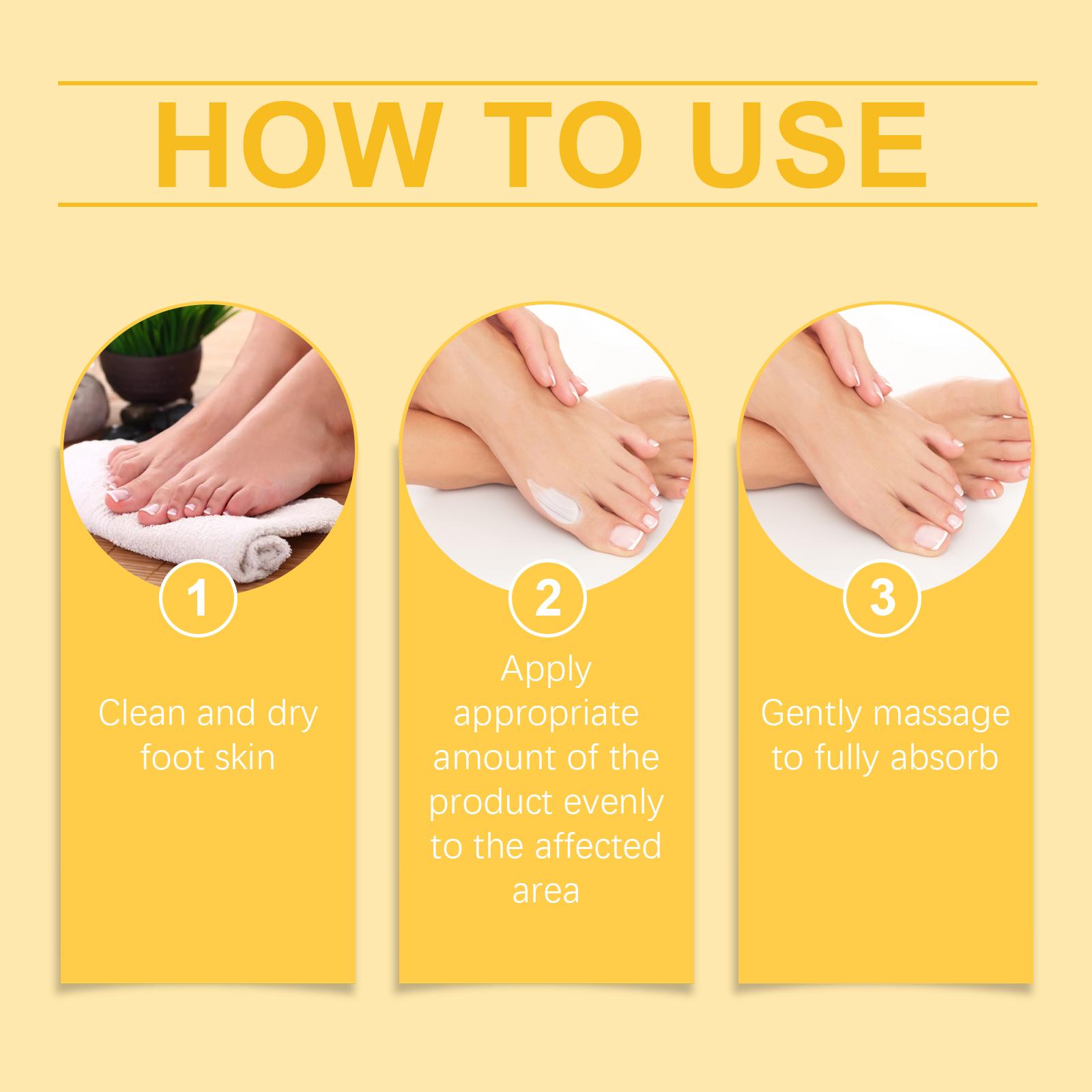 HOW TO USE

1

Clean and dry foot skin

2

Apply appropriate amount of the product evenly to the affected area

3

Gently massage to fully absorb