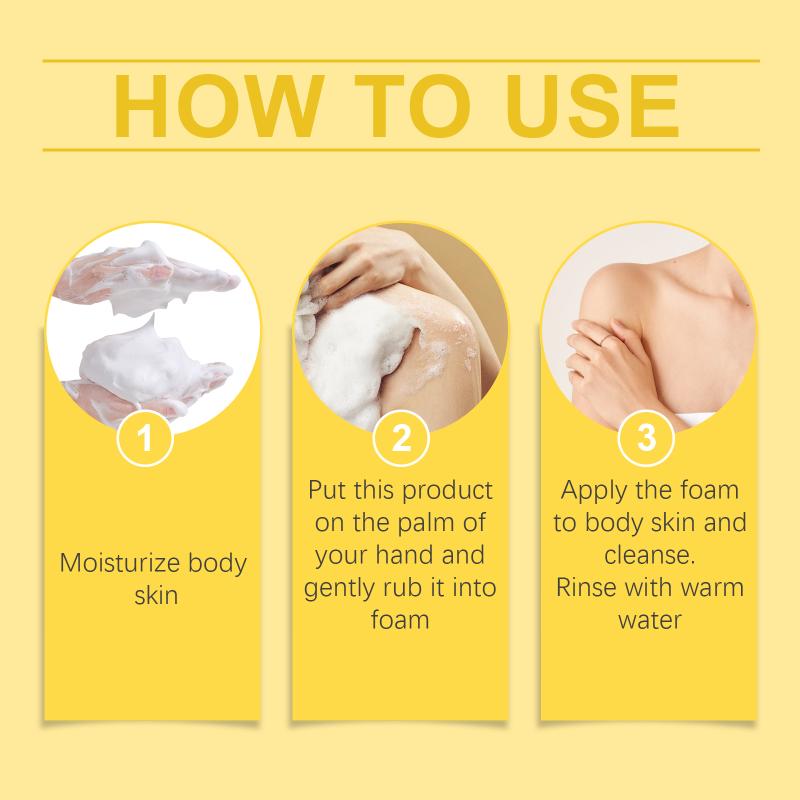 HOW TO USE

1

Moisturize body skin

2

Put this product on the palm of your hand and gently rub it into foam

3

Apply the foam to body skin and cleanse.
Rinse with warm water