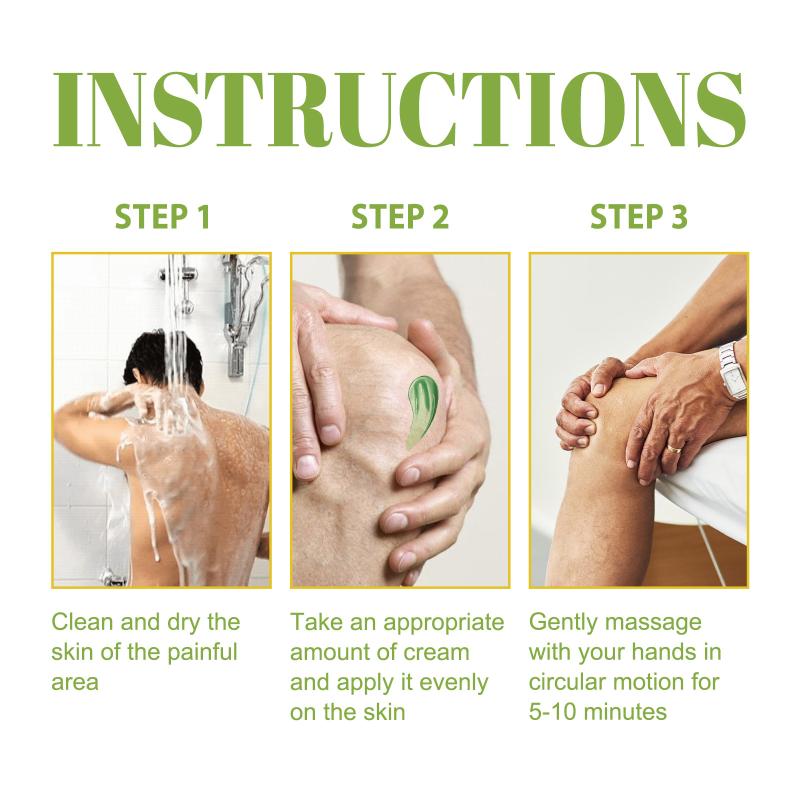 INSTRUCTIONS

STEP 1

Clean and dry the skin of the painful area

STEP 2

Take an appropriate amount of cream and apply it evenly on the skin

STEP 3

Gently massage with your hands in circular motion for 5-10 minutes