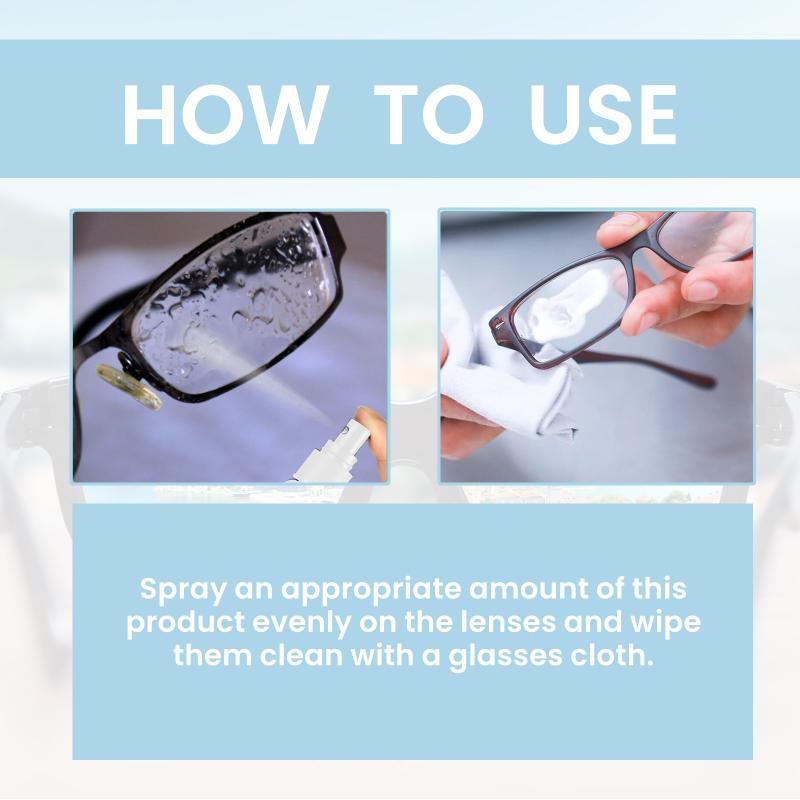 HOW TO USE

Spray an appropriate amount of this product evenly on the lenses and wipe them clean with a glasses cloth.