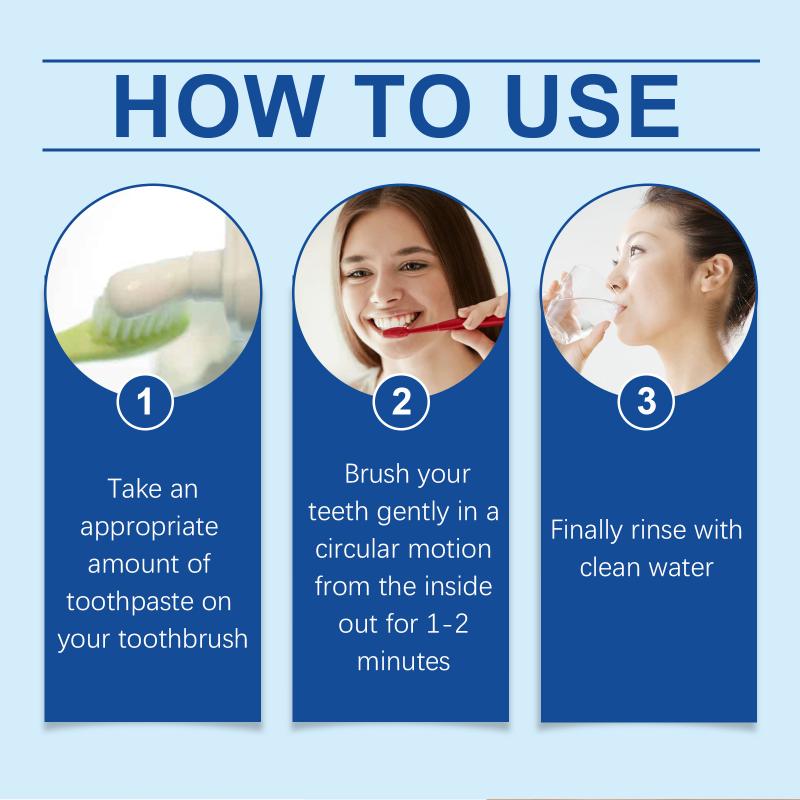 HOW TO USE

1

Take an appropriate amount of toothpaste on your toothbrush

2

Brush your teeth gently in a circular motion from the inside out for 1-2 minutes

3

Finally rinse with clean water