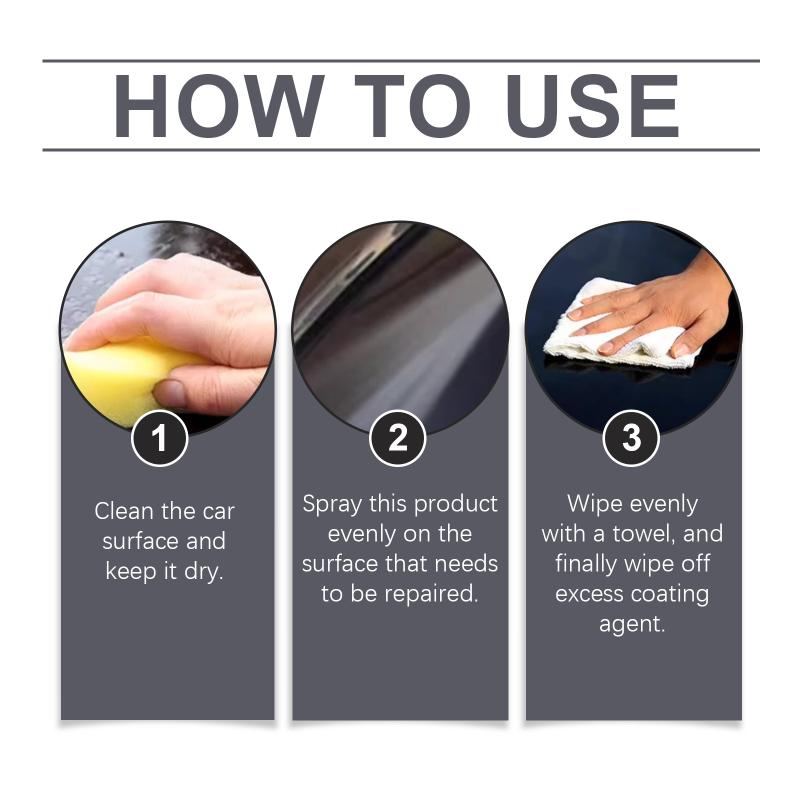 HOW TO USE

1

Clean the car surface and keep it dry.

2

Spray this product evenly on the surface that needs to be repaired.

3

Wipe evenly with a towel, and finally wipe off excess coating agent.