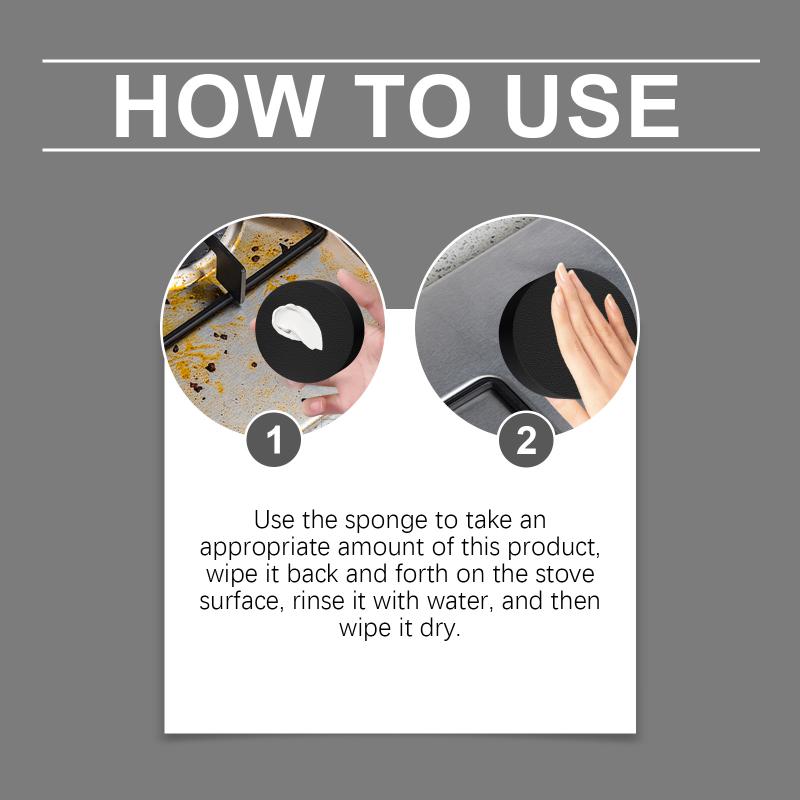 HOW TO USE

1

2

Use the sponge to take an appropriate amount of this product, wipe it back and forth on the stove surface, rinse it with water, and then wipe it dry.