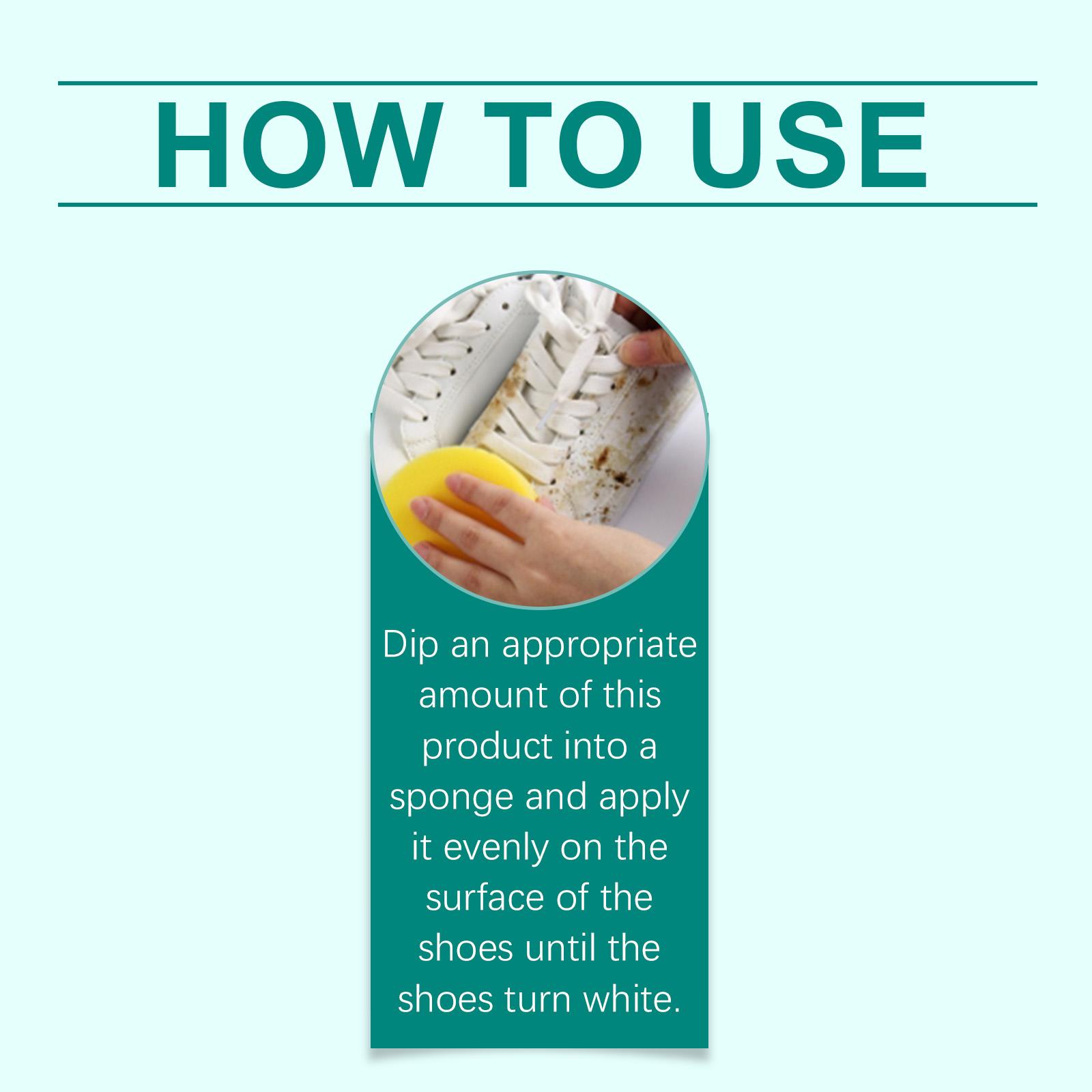 HOW TO USE

Dip an appropriate amount of this product into a sponge and apply it evenly on the surface of the shoes until the shoes turn white.