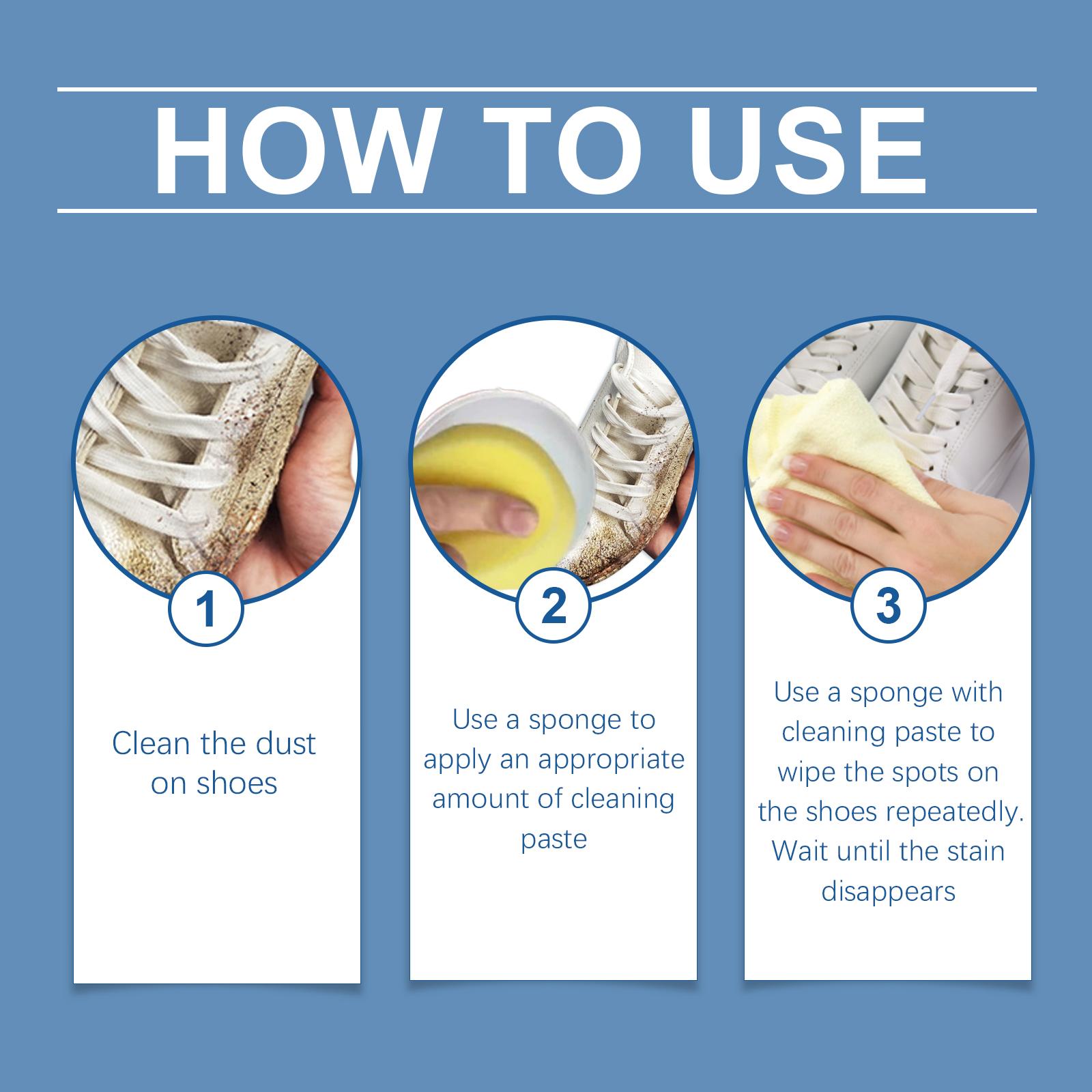 HOW TO USE

1

Clean the dust on shoes

2

Use a sponge to apply an appropriate amount of cleaning paste

3

Use a sponge with cleaning paste to wipe the spots on the shoes repeatedly. Wait until the stain disappears