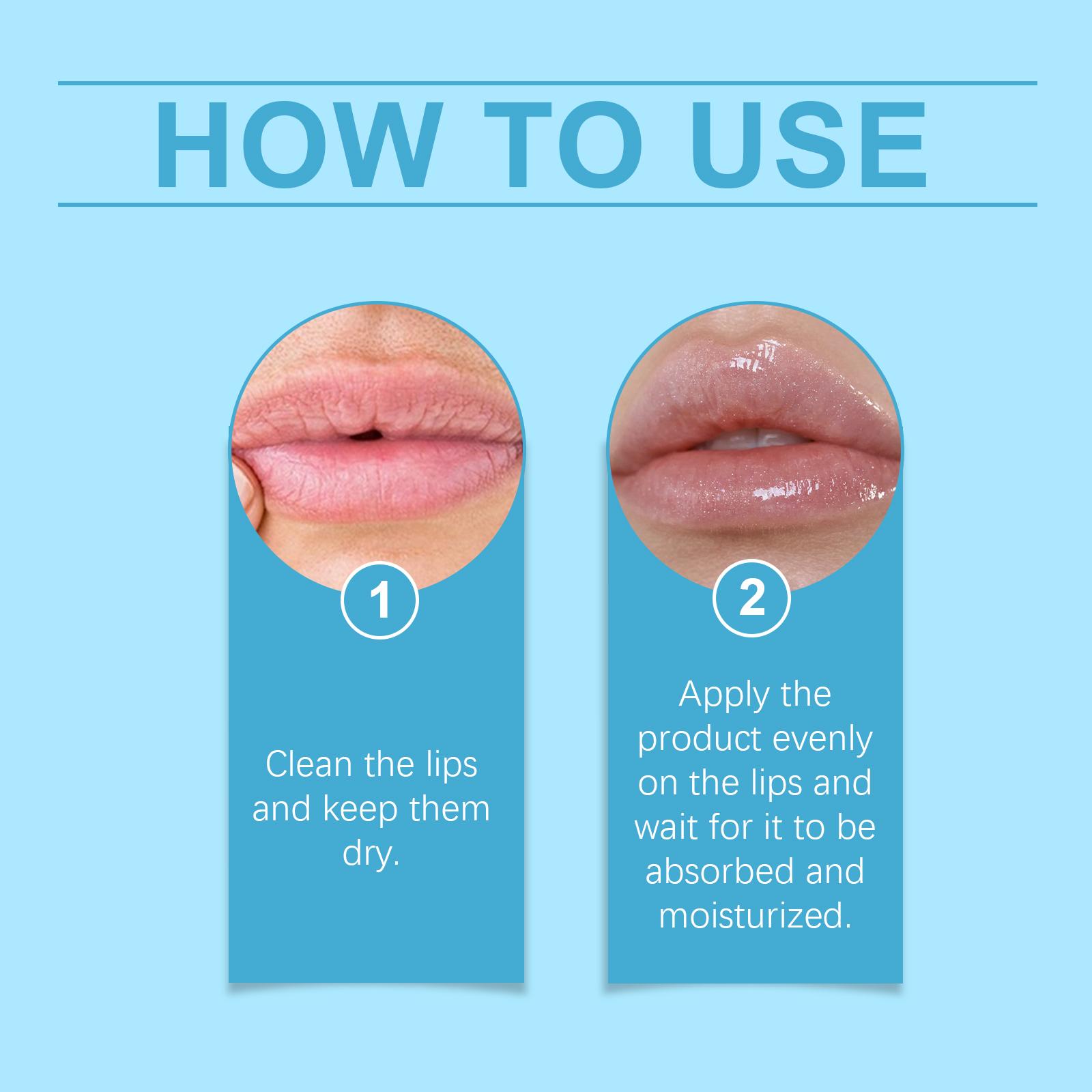 HOW TO USE

1

Clean the lips and keep them dry.

2

Apply the product evenly on the lips and wait for it to be absorbed and moisturized.