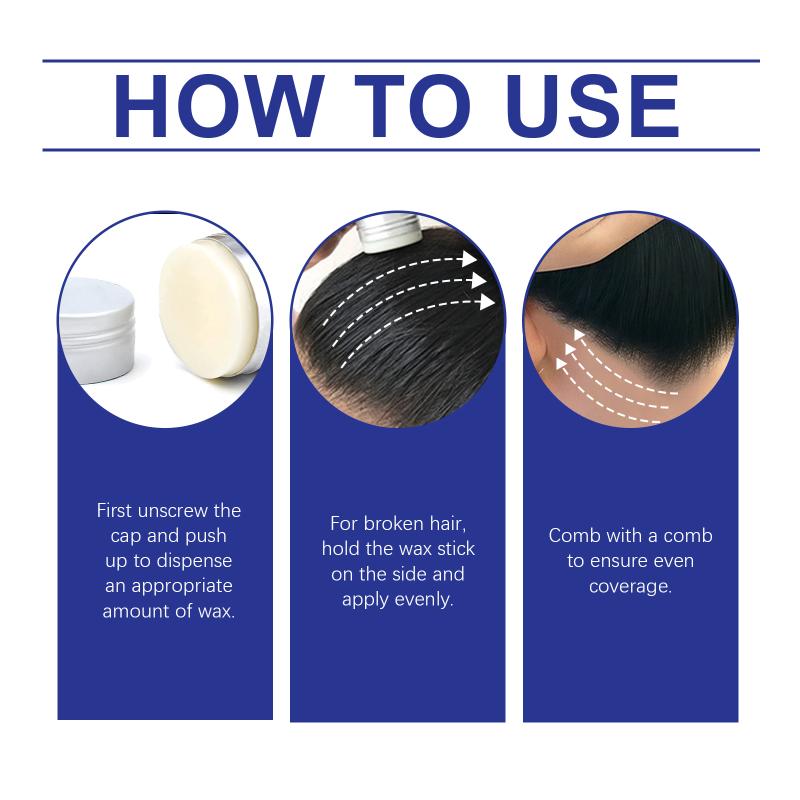 HOW TO USE

First unscrew the cap and push up to dispense an appropriate amount of wax.

For broken hair, hold the wax stick on the side and apply evenly.

Comb with a comb to ensure even coverage.