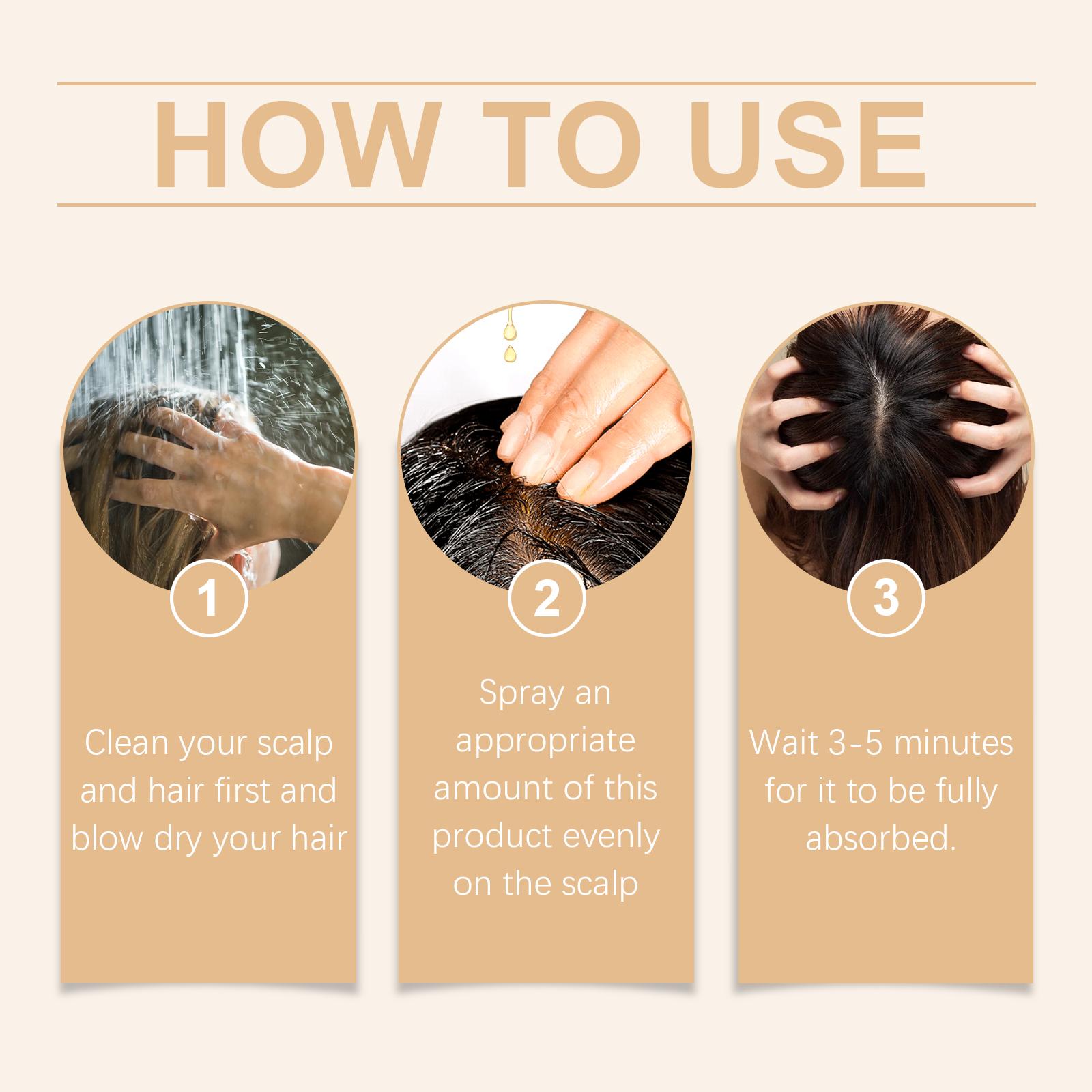 HOW TO USE

1

Clean your scalp and hair first and blow dry your hair

2

Spray an appropriate amount of this product evenly on the scalp

3

Wait 3-5 minutes for it to be fully absorbed.