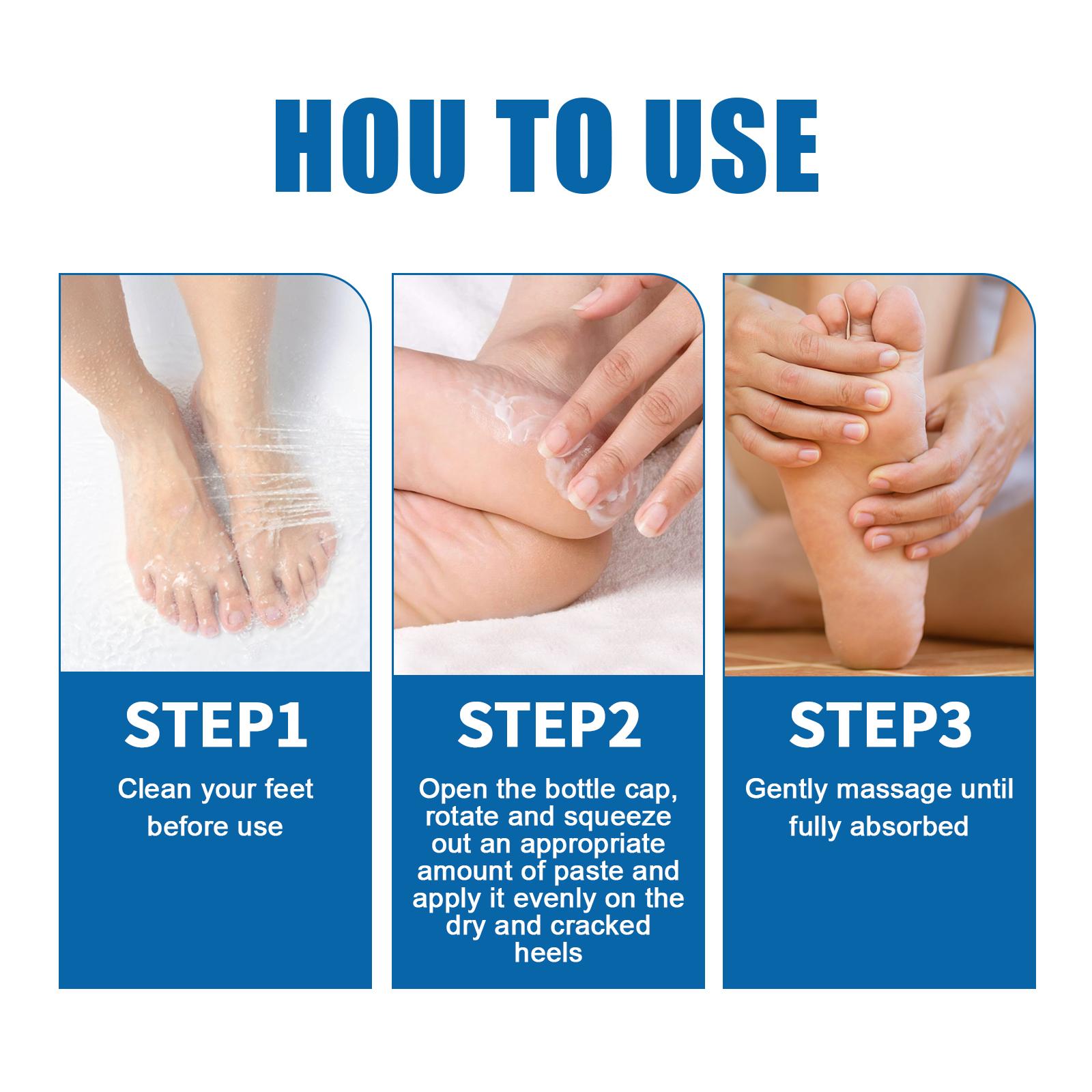 HOU TO USE

STEP1

Clean your feet before use

STEP2

Open the bottle cap, rotate and squeeze out an appropriate amount of paste and apply it evenly on the dry and cracked heels

STEP3

Gently massage until fully absorbed