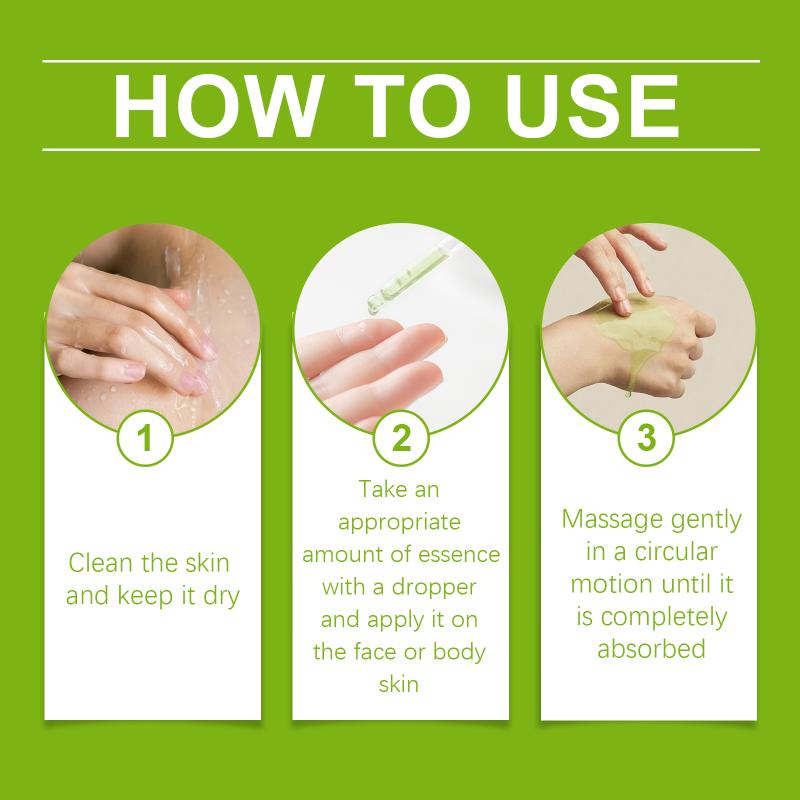 HOW TO USE

1

Clean the skin and keep it dry

2

Take an appropriate amount of essence with a dropper and apply it on the face or body skin

3

Massage gently in a circular motion until it is completely absorbed