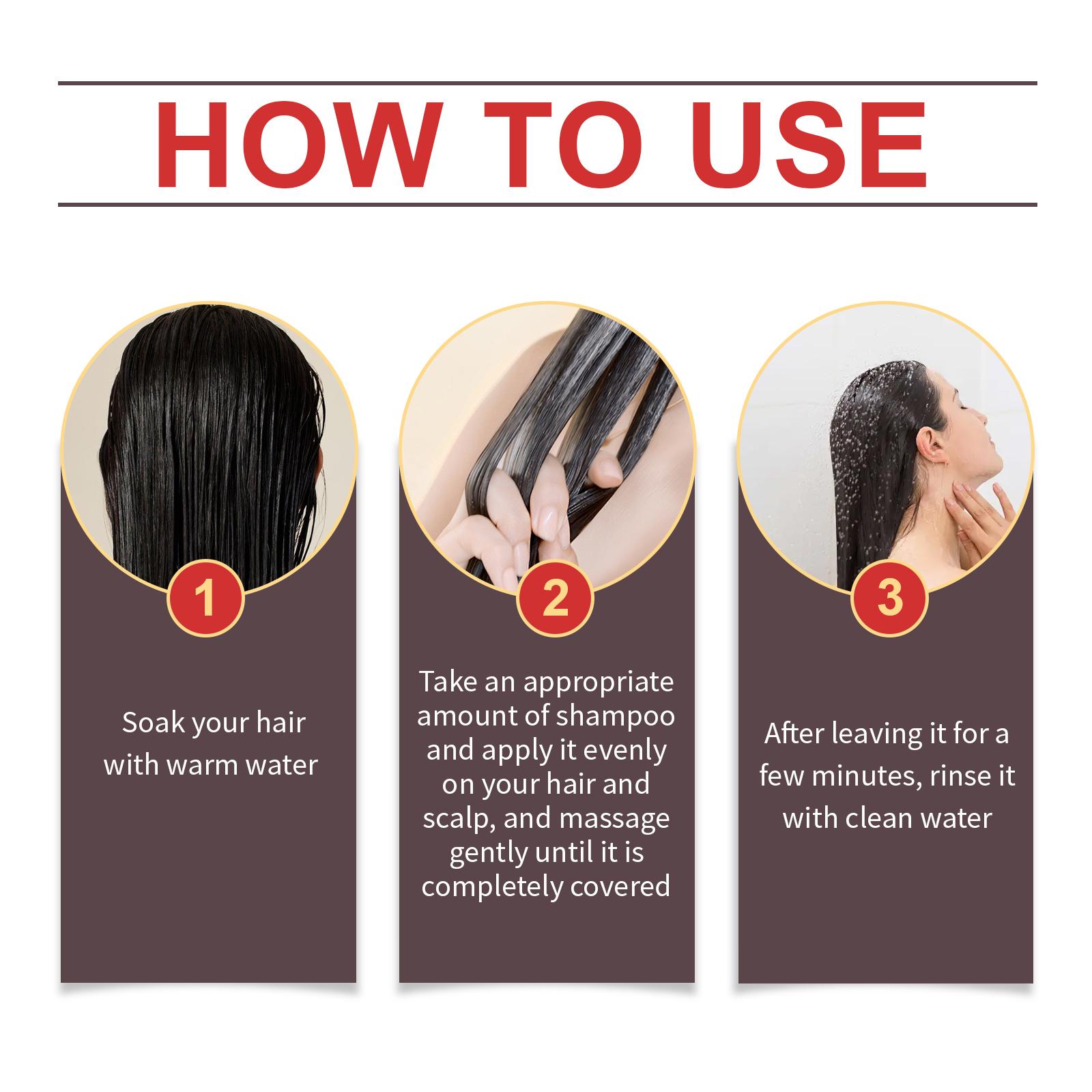 HOW TO USE

1

Soak your hair with warm water

2

Take an appropriate amount of shampoo and apply it evenly on your hair and scalp, and massage gently until it is completely covered

3

After leaving it for a few minutes, rinse it with clean water