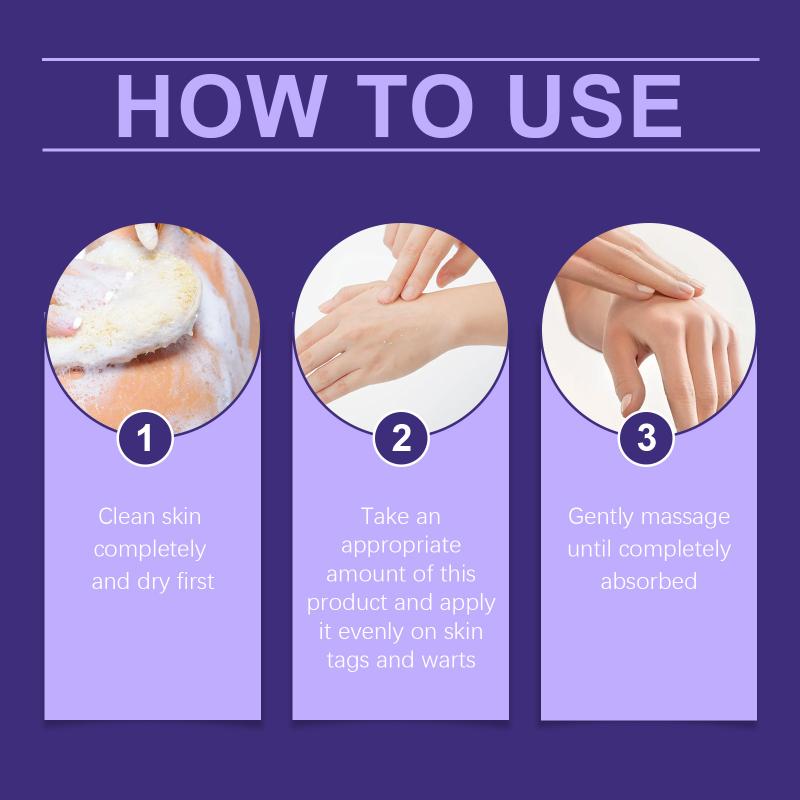 HOW TO USE

1

Clean skin completely and dry first

2

Take an appropriate amount of this product and apply it evenly on skin tags and warts

3

Gently massage until completely absorbed