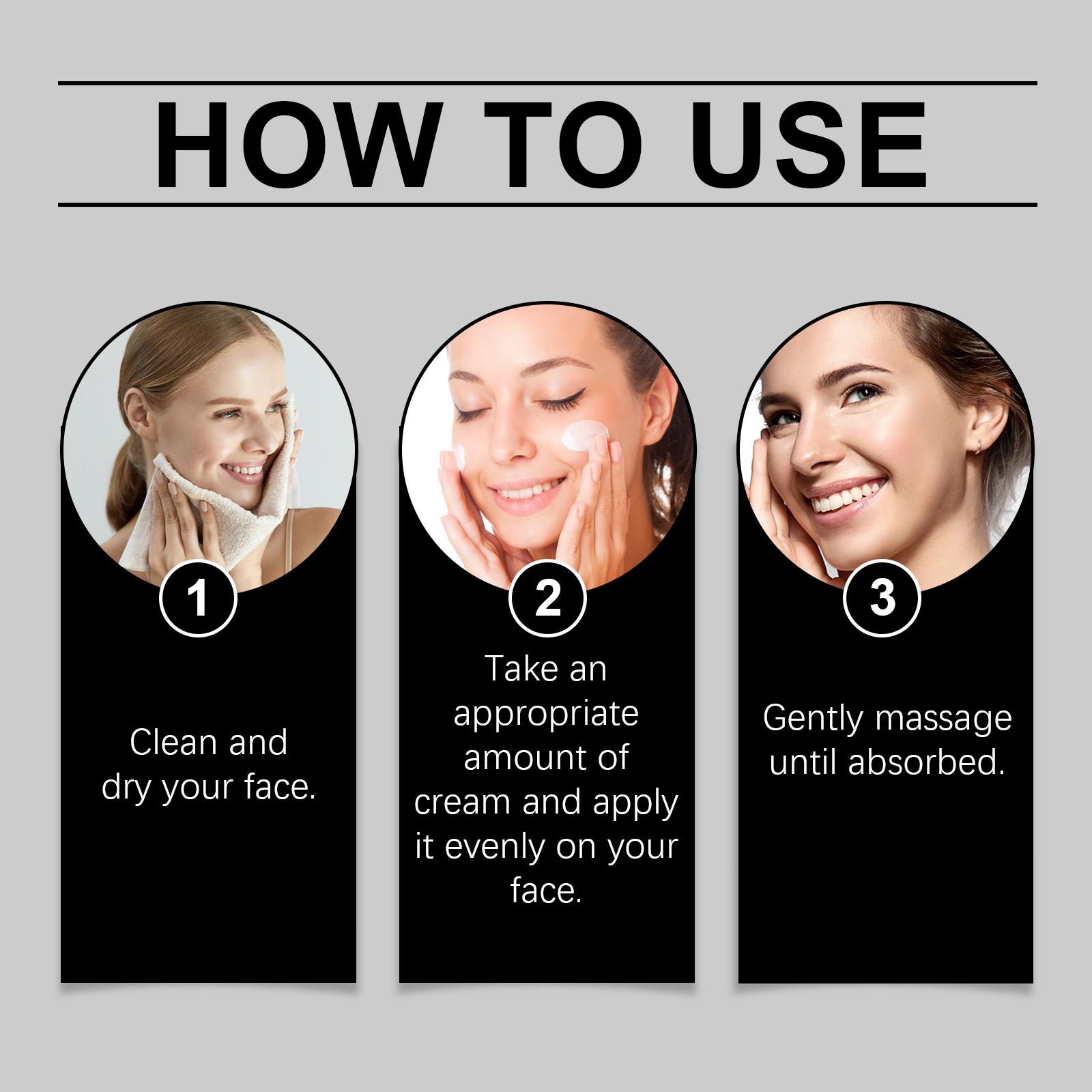 HOW TO USE

1

Clean and dry your face.

2

Take an appropriate amount of cream and apply it evenly on your face.

3

Gently massage until absorbed.