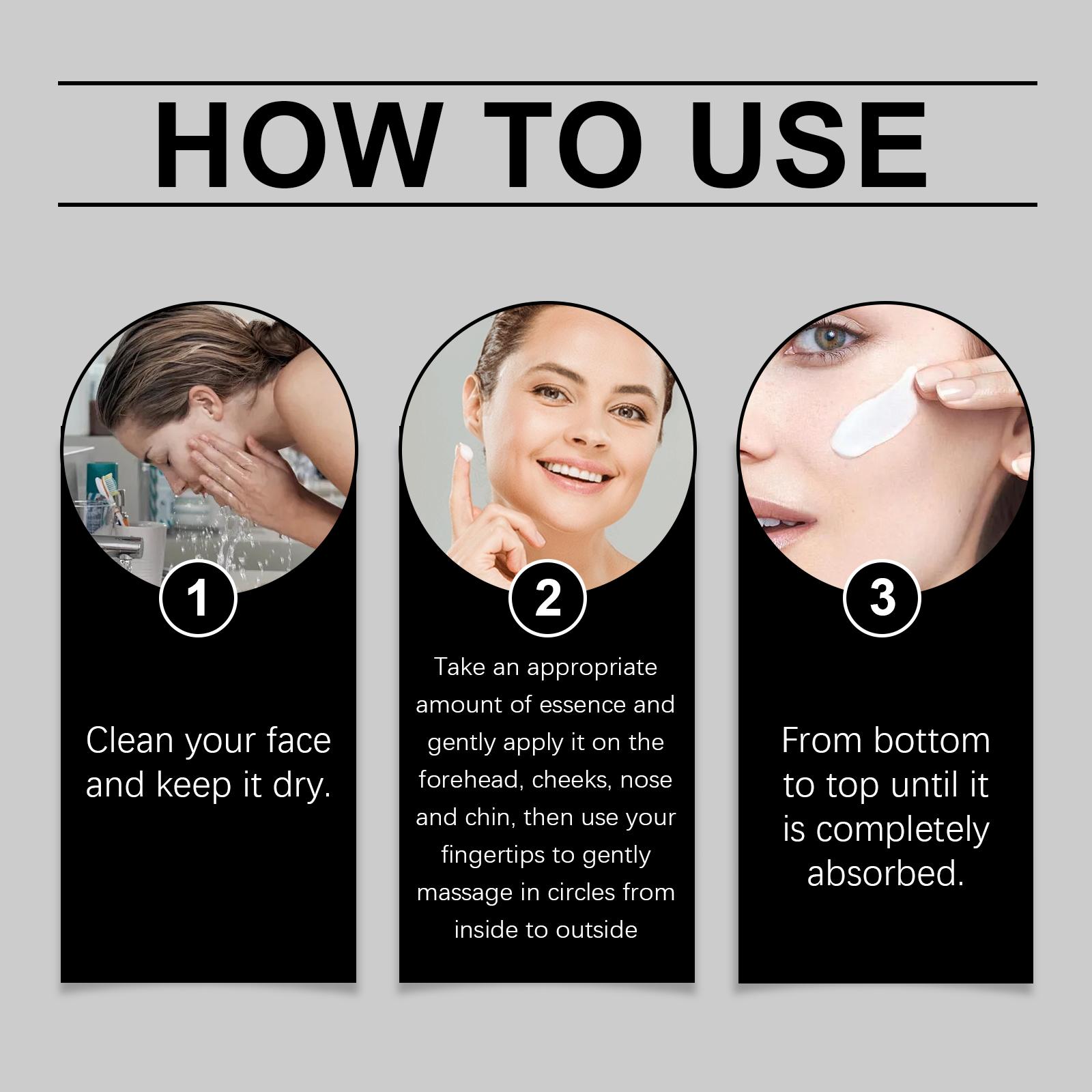 HOW TO USE

1

Clean your face and keep it dry.

2

Take an appropriate amount of essence and gently apply it on the forehead, cheeks, nose and chin, then use your fingertips to gently massage in circles from inside to outside

3

From bottom to top until it is completely absorbed.