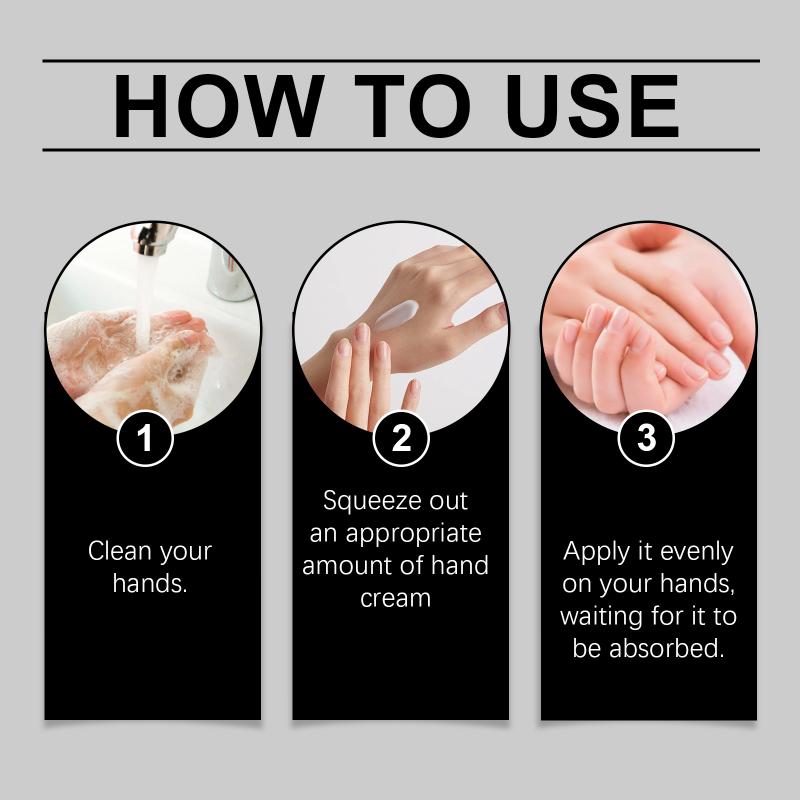 HOW TO USE

1

Clean your hands.

2

Squeeze out an appropriate amount of hand cream

3

Apply it evenly on your hands, waiting for it to be absorbed.