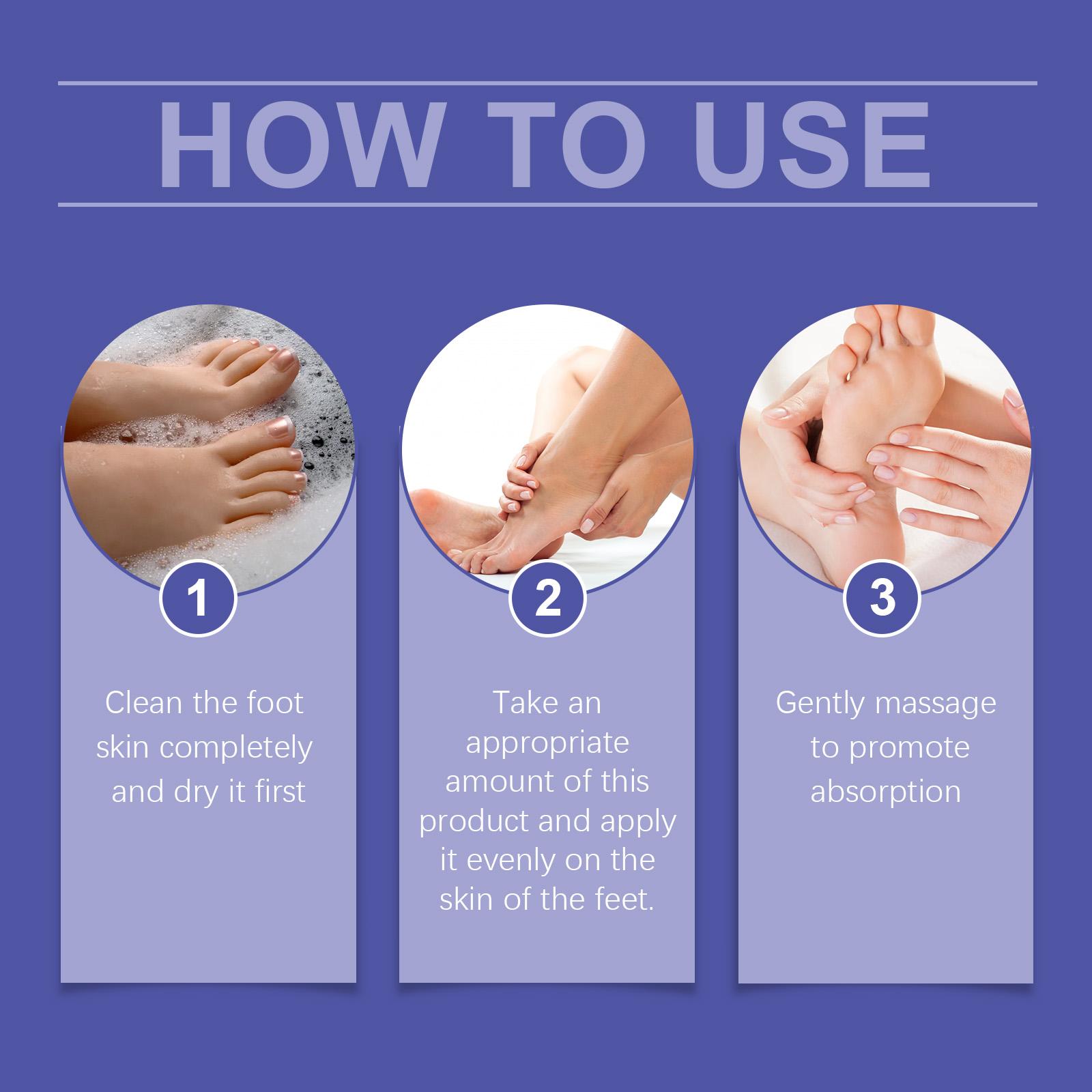 HOW TO USE

1

Clean the foot skin completely and dry it first

2

Take an appropriate amount of this product and apply it evenly on the skin of the feet.

3

Gently massage to promote absorption