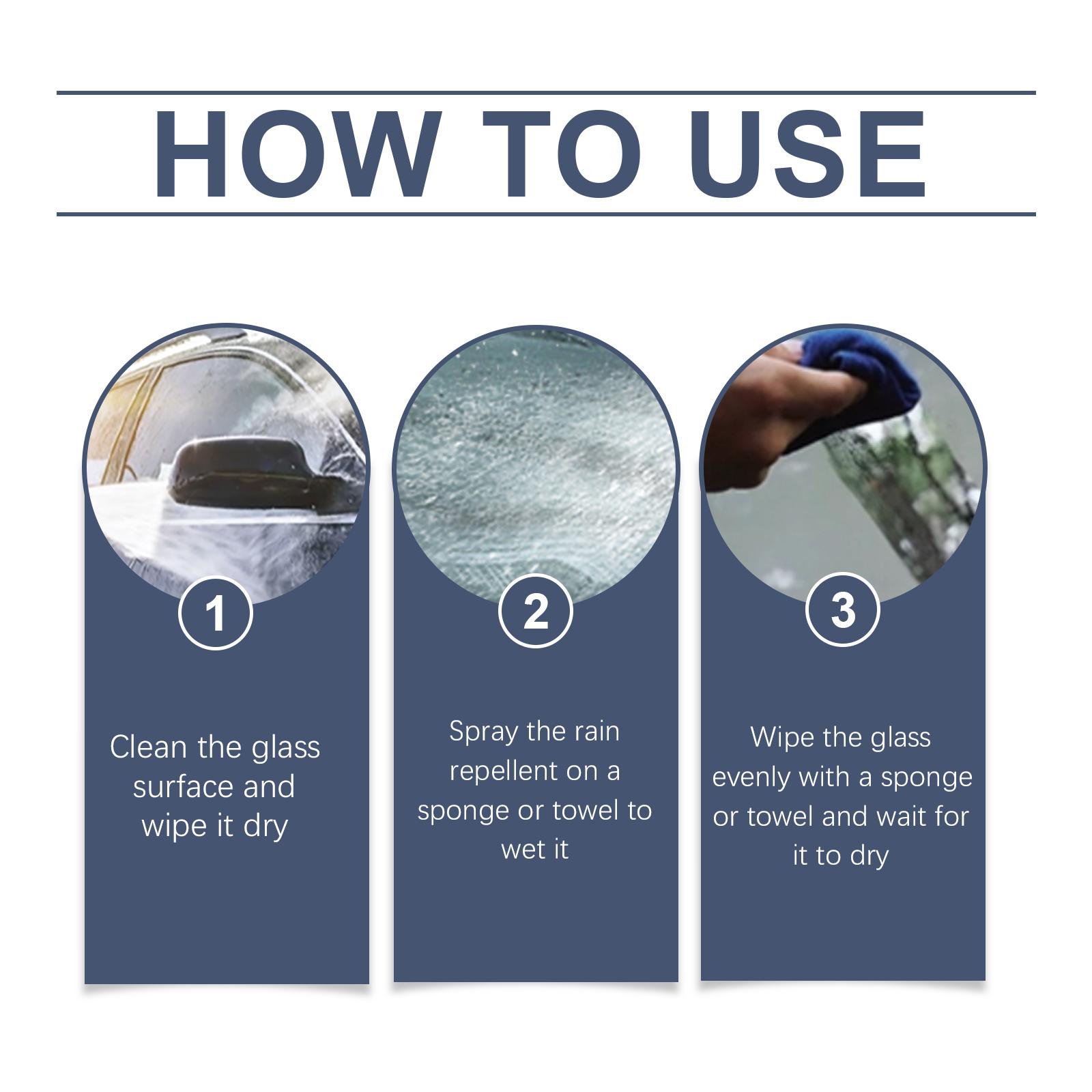 HOW TO USE

1

Clean the glass surface and wipe it dry

2

Spray the rain repellent on a sponge or towel to wet it

3

Wipe the glass evenly with a sponge or towel and wait for it to dry