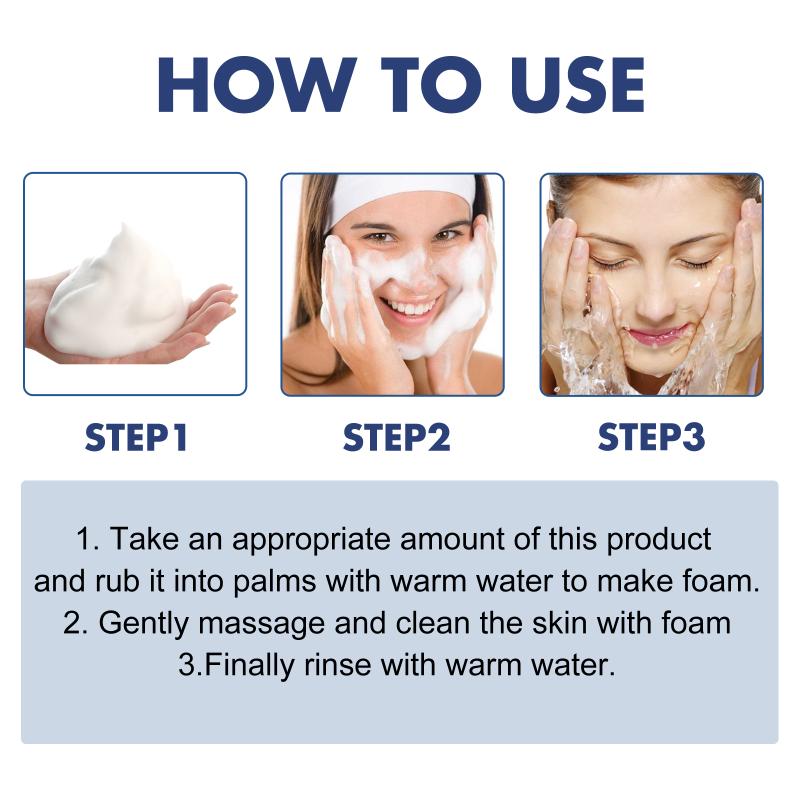 HOW TO USE

STEP1

STEP2

STEP3

1. Take an appropriate amount of this product and rub it into palms with warm water to make foam.
2. Gently massage and clean the skin with foam
3.Finally rinse with warm water.