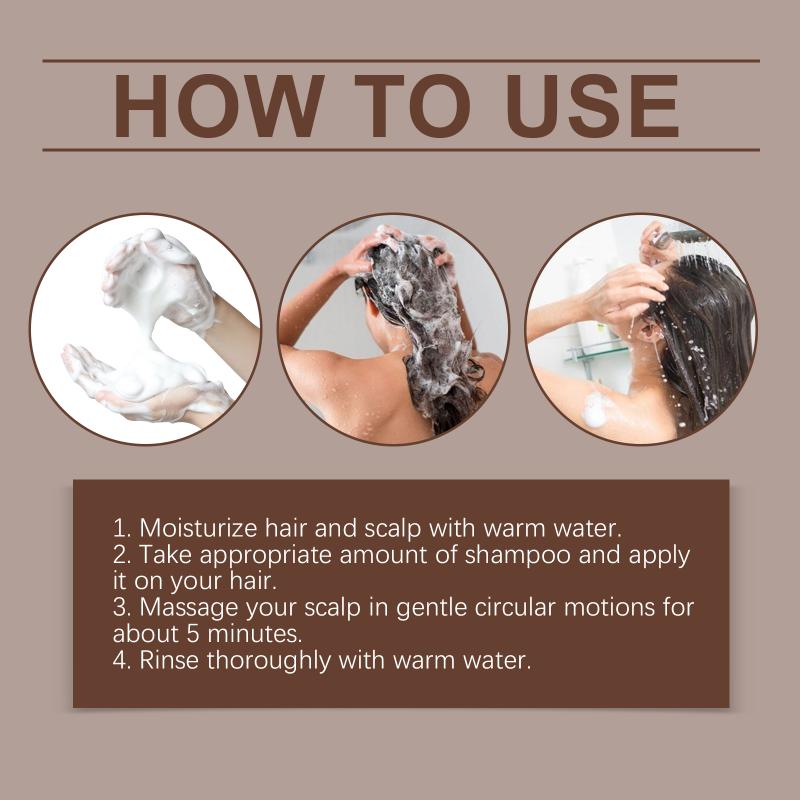 HOW TO USE

1. Moisturize hair and scalp with warm water.
2. Take appropriate amount of shampoo and apply it on your hair.
3. Massage your scalp in gentle circular motions for about 5 minutes.
4. Rinse thoroughly with warm water.