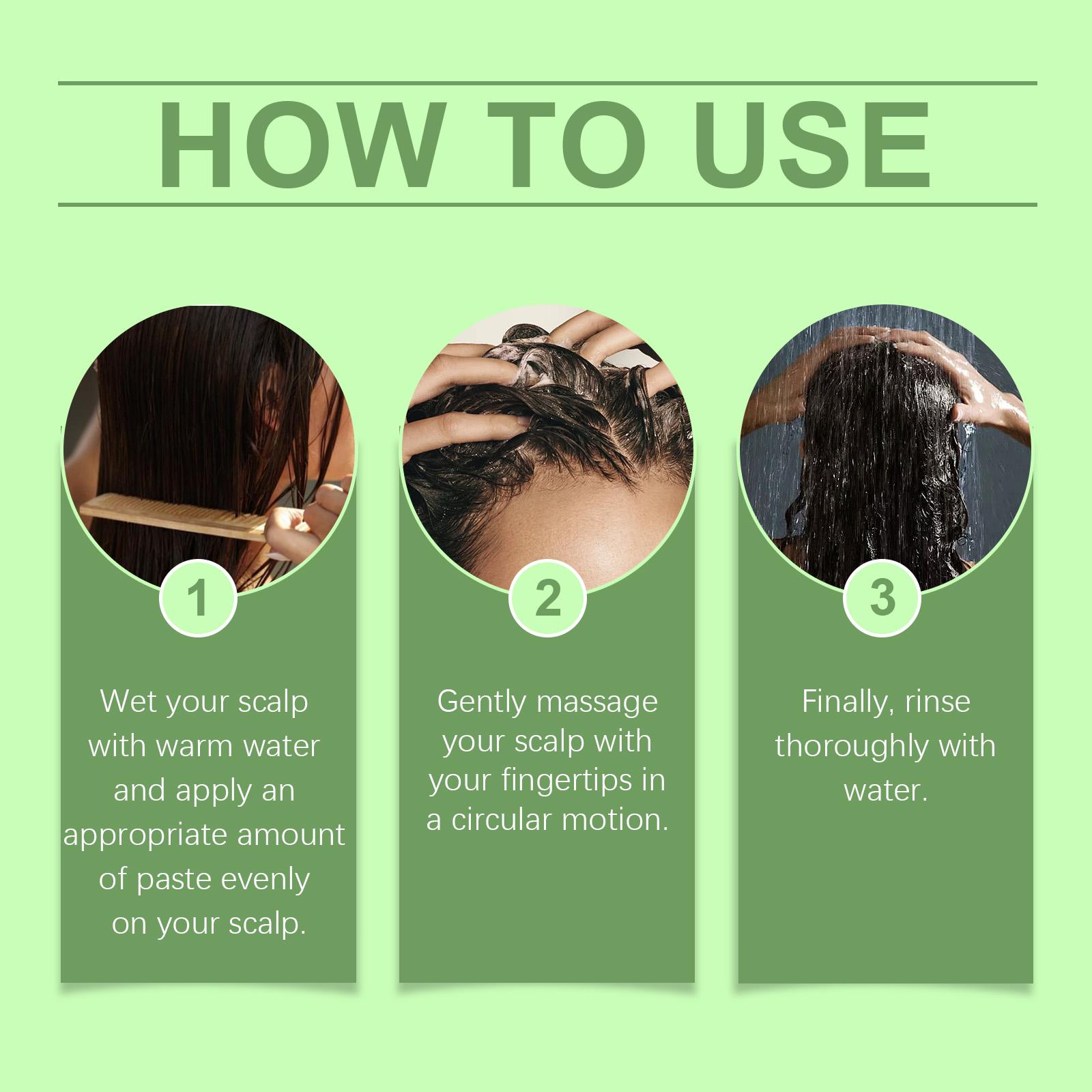 HOW TO USE

1

Wet your scalp with warm water and apply an appropriate amount of paste evenly on your scalp.

2

Gently massage your scalp with your fingertips in a circular motion.

3

Finally, rinse thoroughly with water.