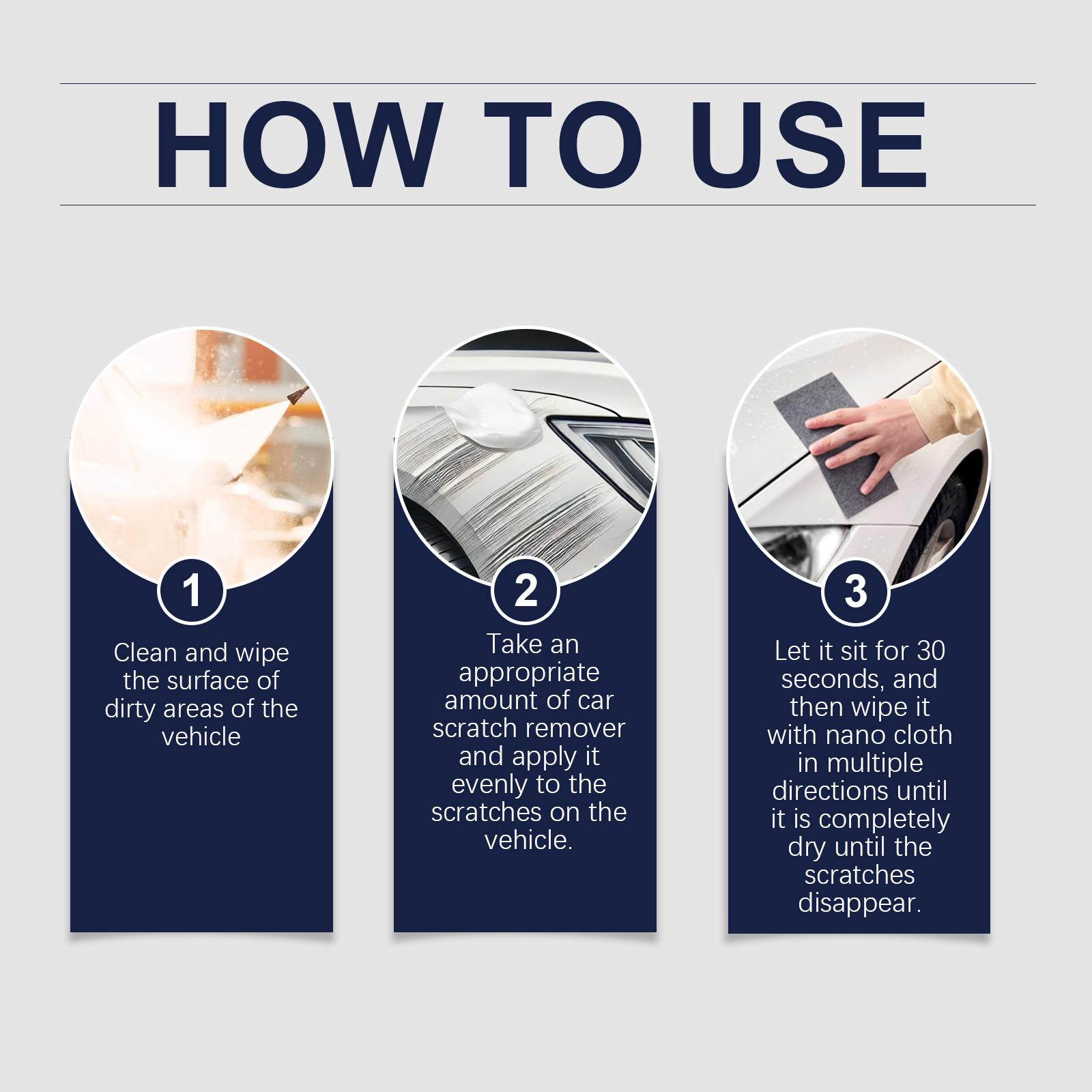 HOW TO USE

1

Clean and wipe the surface of dirty areas of the vehicle

2

Take an appropriate amount of car scratch remover and apply it evenly to the scratches on the vehicle.

3

Let it sit for 30 seconds, and then wipe it with nano cloth in multiple directions until it is completely dry until the scratches disappear.