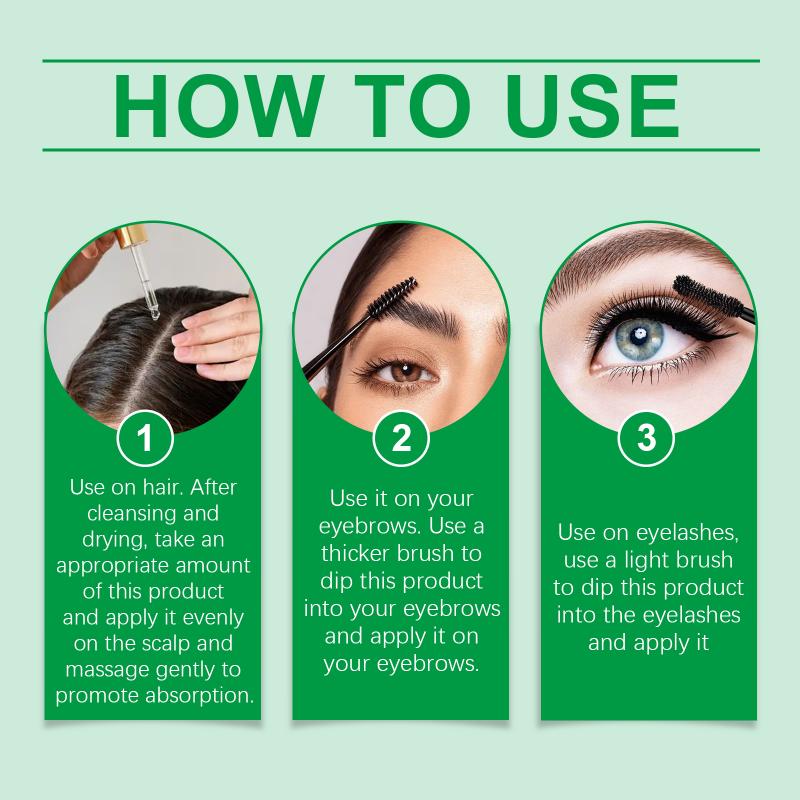 HOW TO USE

1
Use on hair. After cleansing and drying, take an appropriate amount of this product and apply it evenly on the scalp and massage gently to promote absorption.

2
Use it on your eyebrows. Use a thicker brush to dip this product into your eyebrows and apply it on your eyebrows.

3
Use on eyelashes, use a light brush to dip this product into the eyelashes and apply it